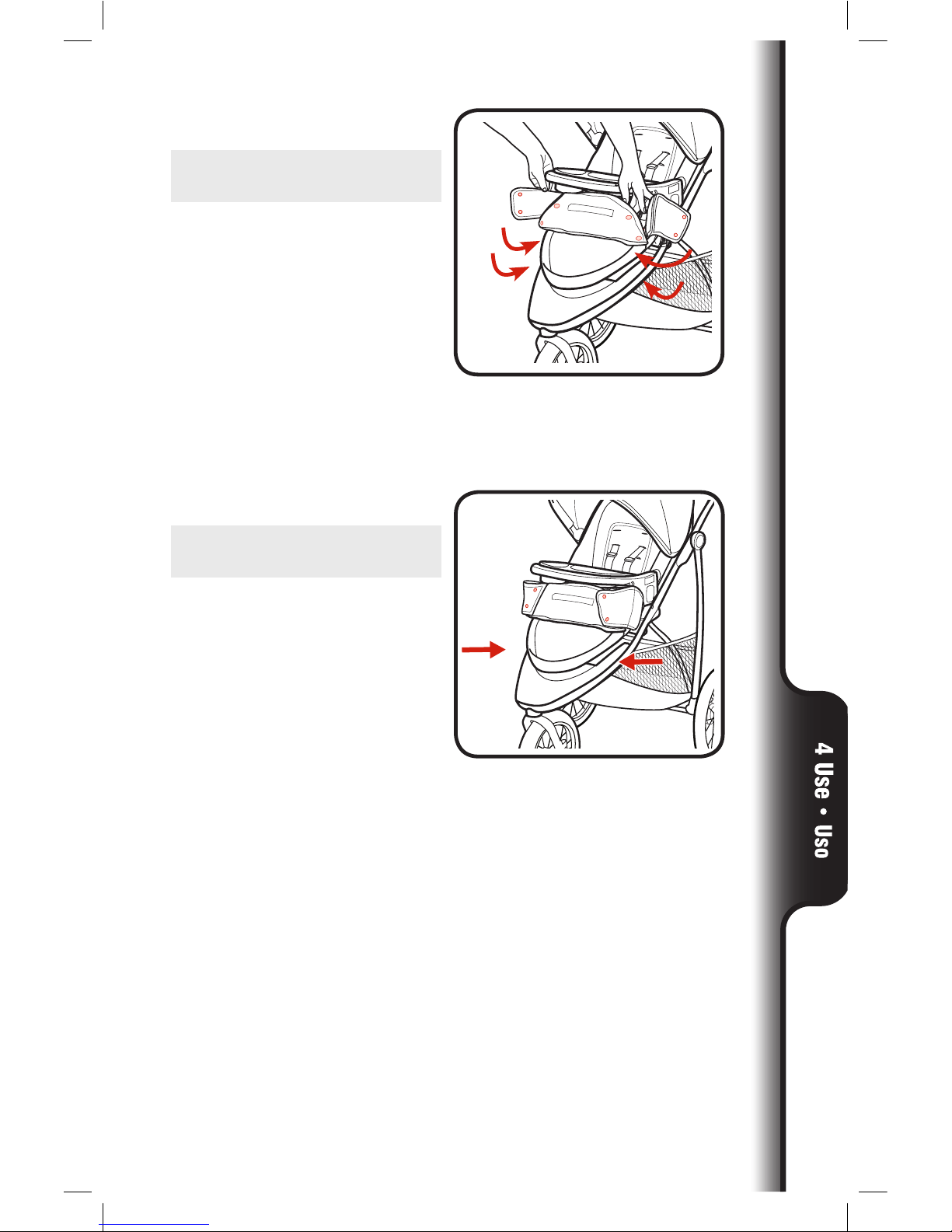 4 Use • Uso