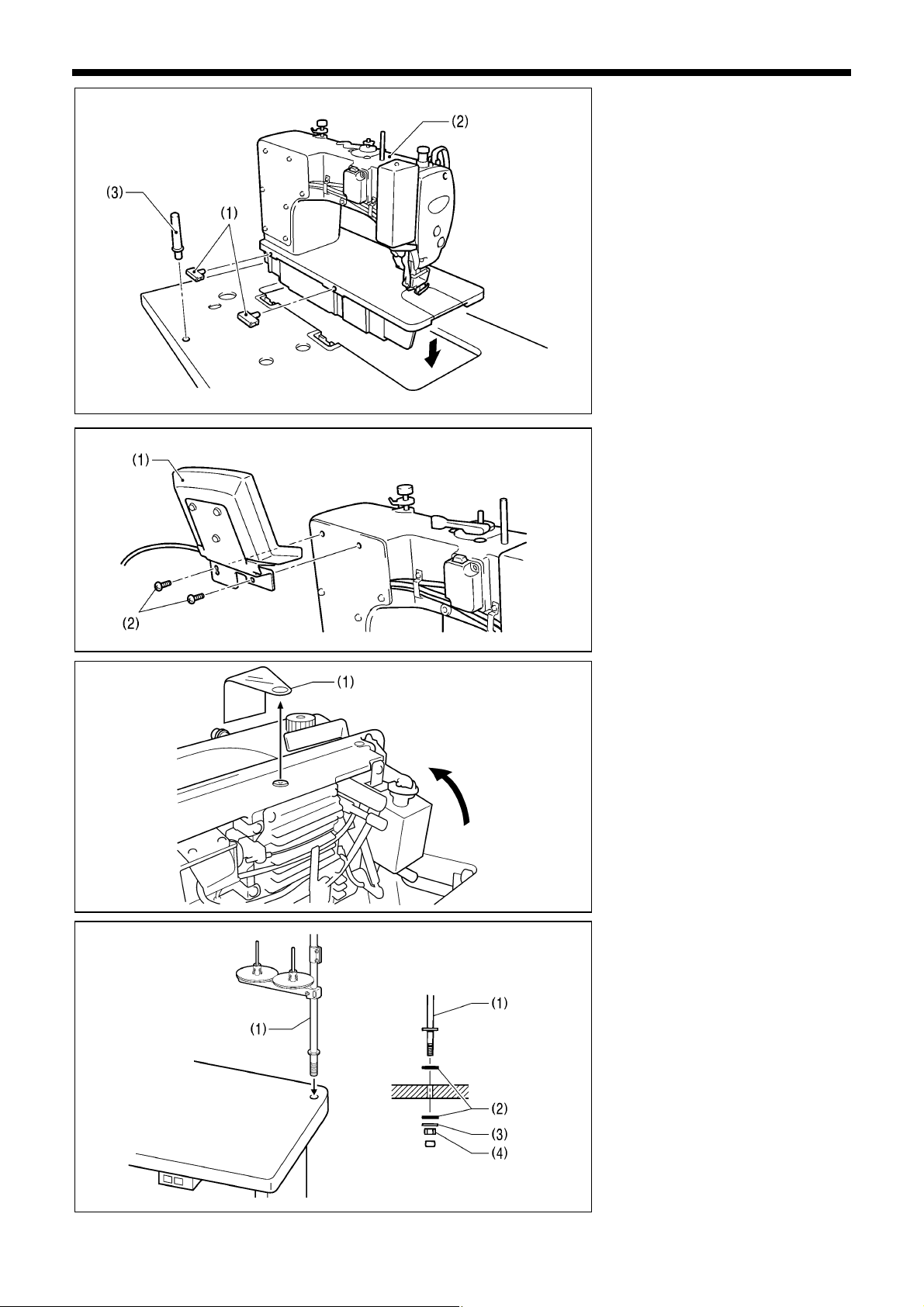 (2)
(3)
(1)

(1)
(2)

(1)

(1)
(1)
(2)
(3)
(4)