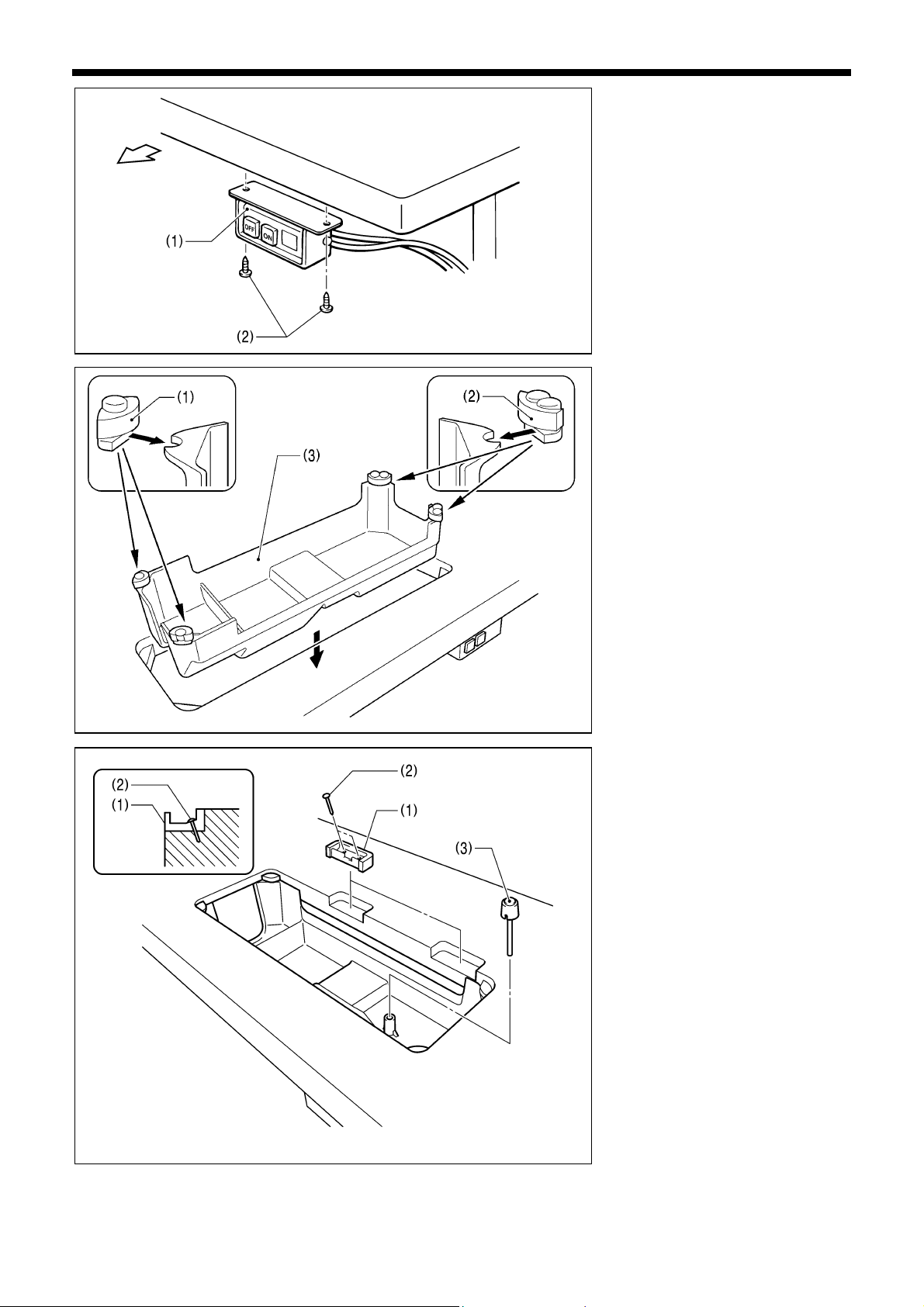 (1)

OFF

ON

(2)

(1)

(2)

(3)

(2)

(1)

(2)

(1)

(3)