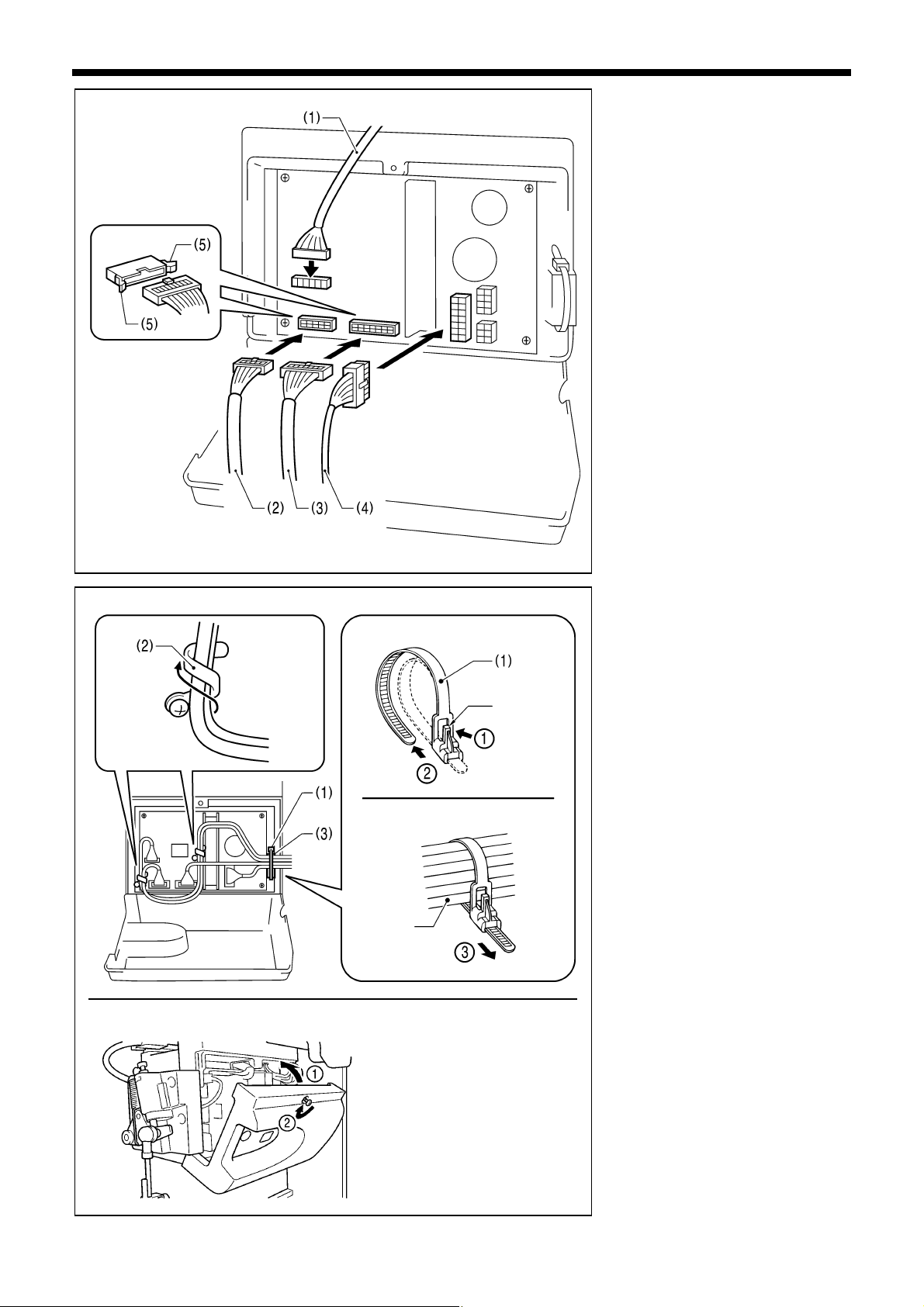 (1)

(5)

(5)

(2) (3) (4)

(2)

(1)

①

②

(1)

(3)

③

①

②