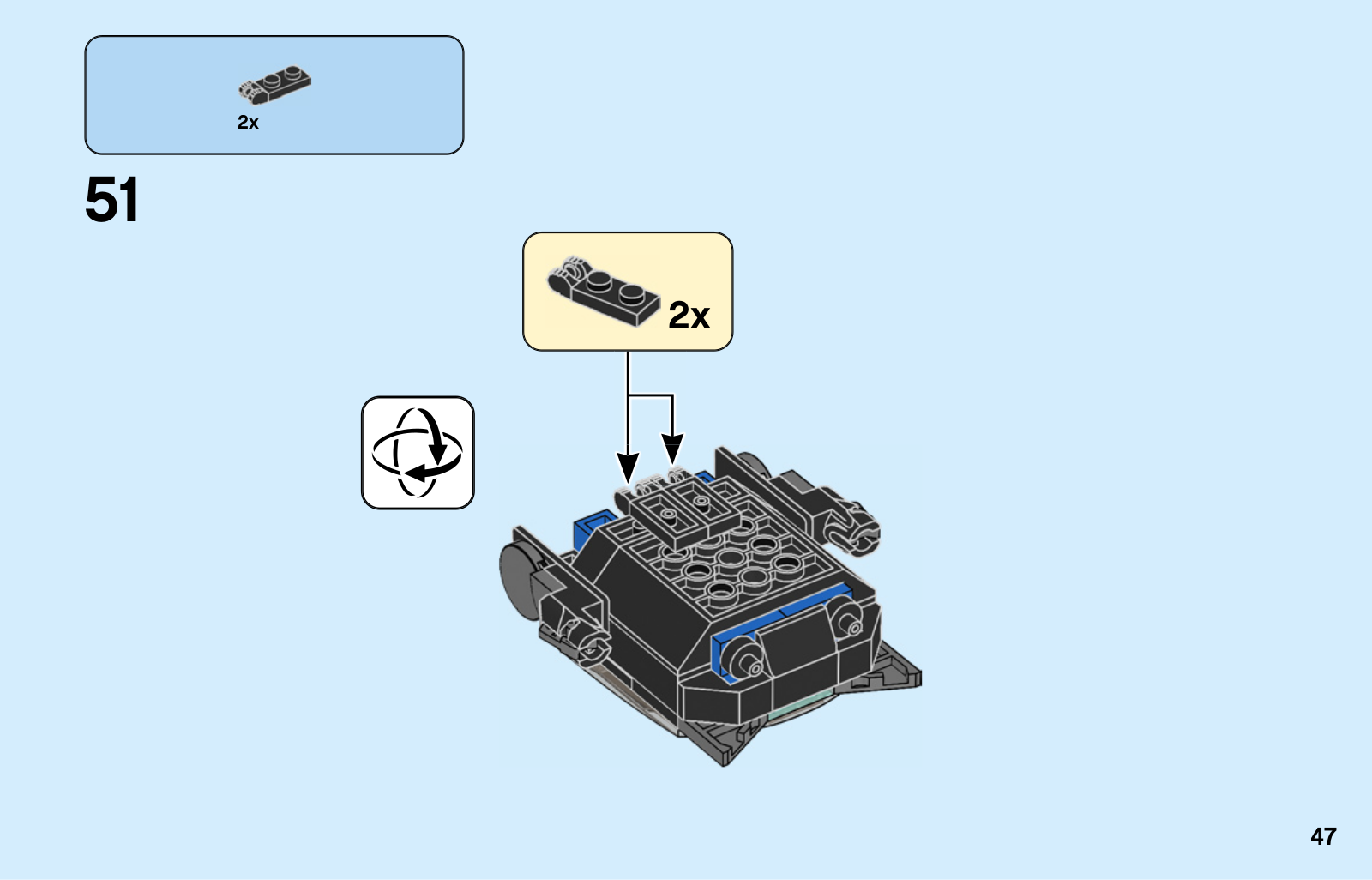 2x

51

2x

47