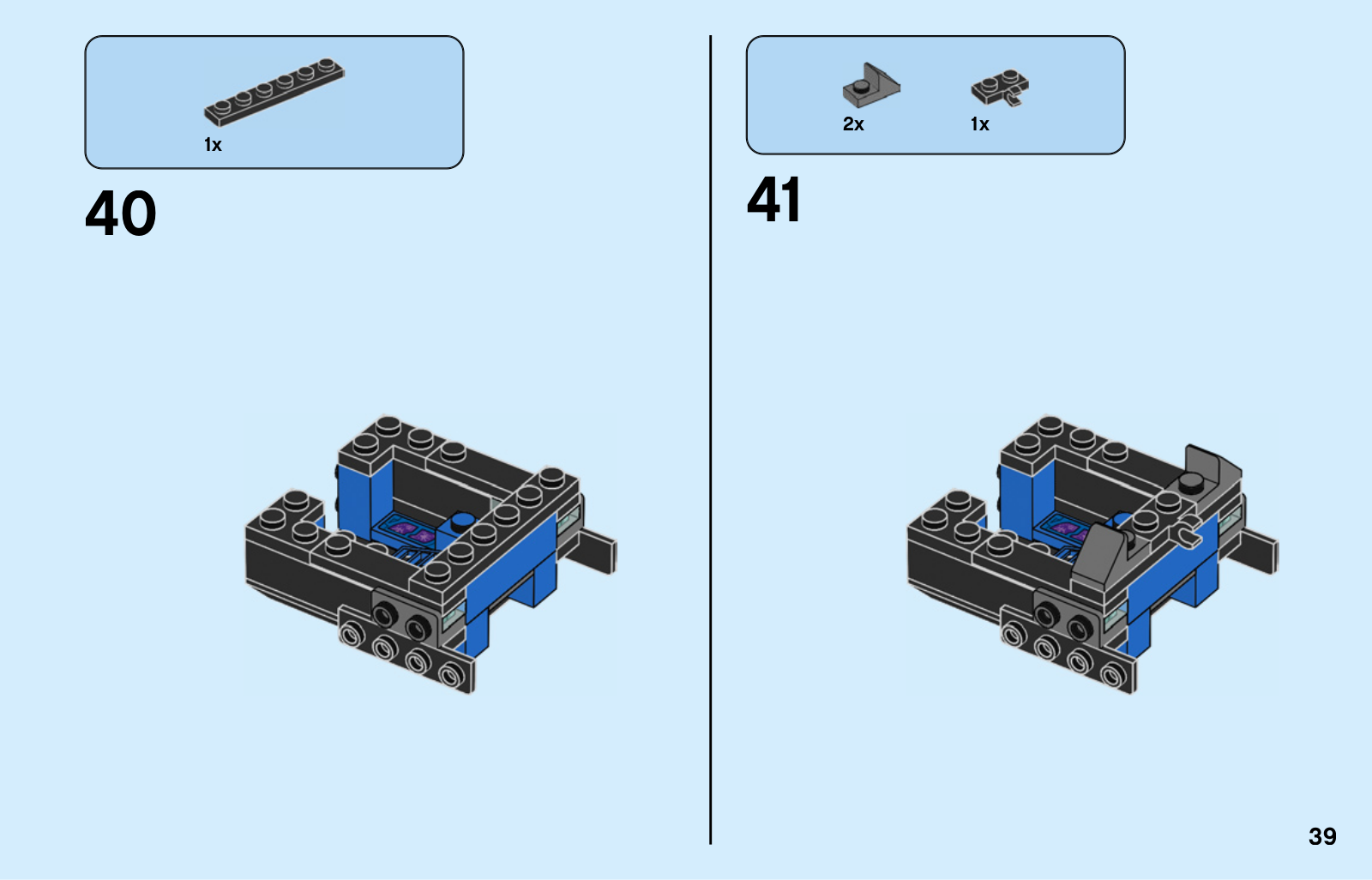 1x

40

2x
1x

41

39