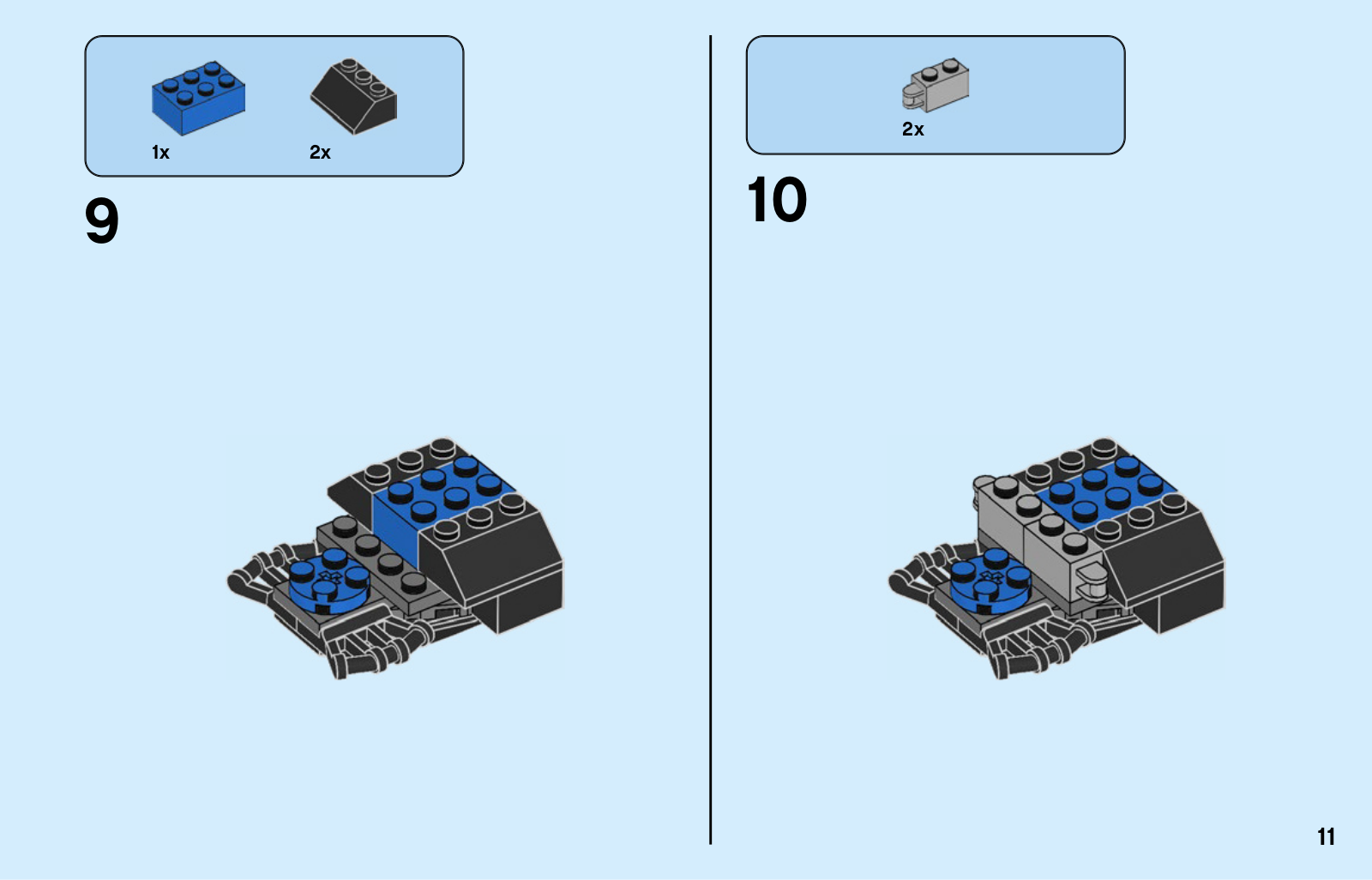 1x
2x

9

2x

10

11