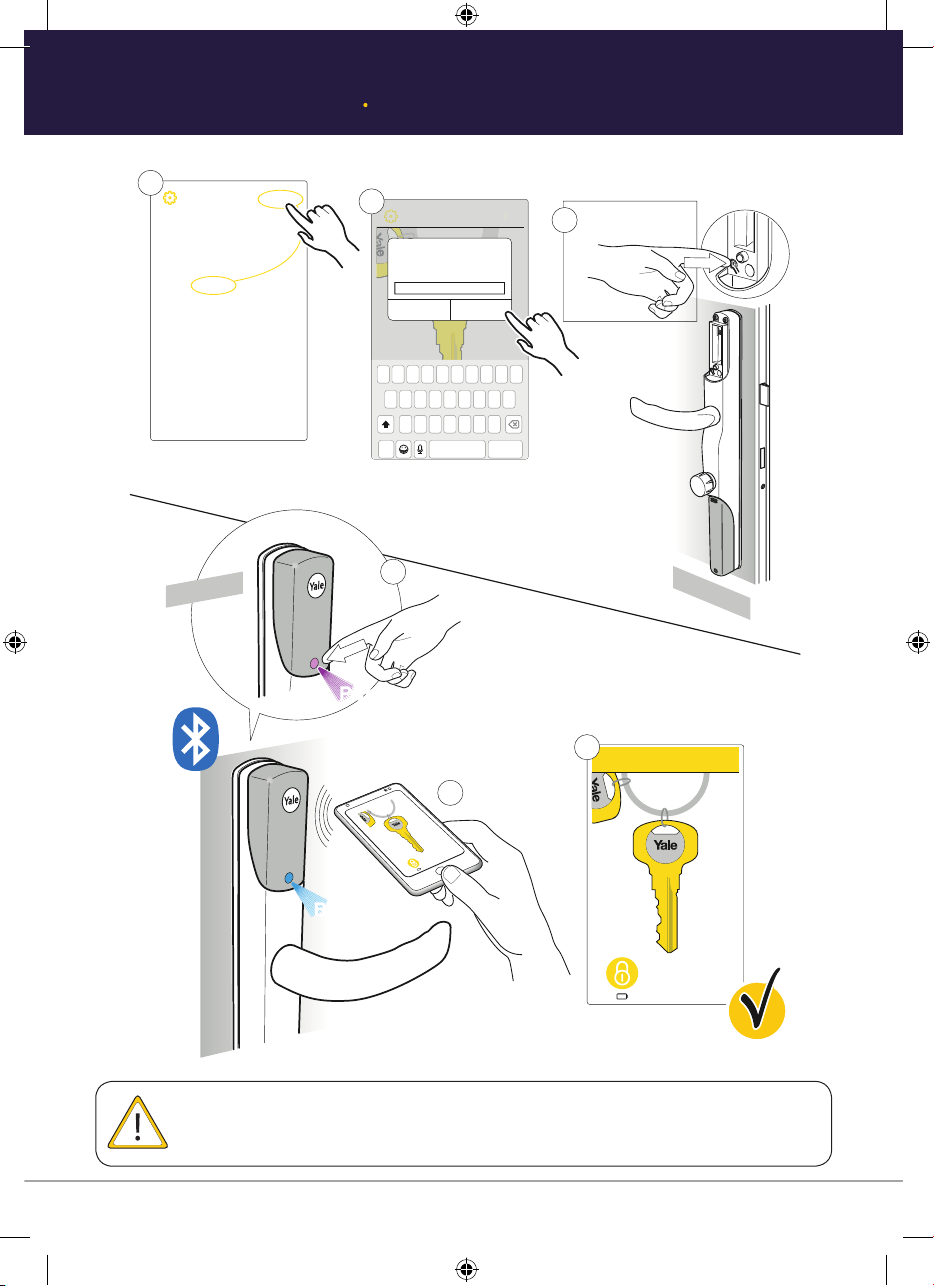 Yale

Yale

Yale

Yale

Yale