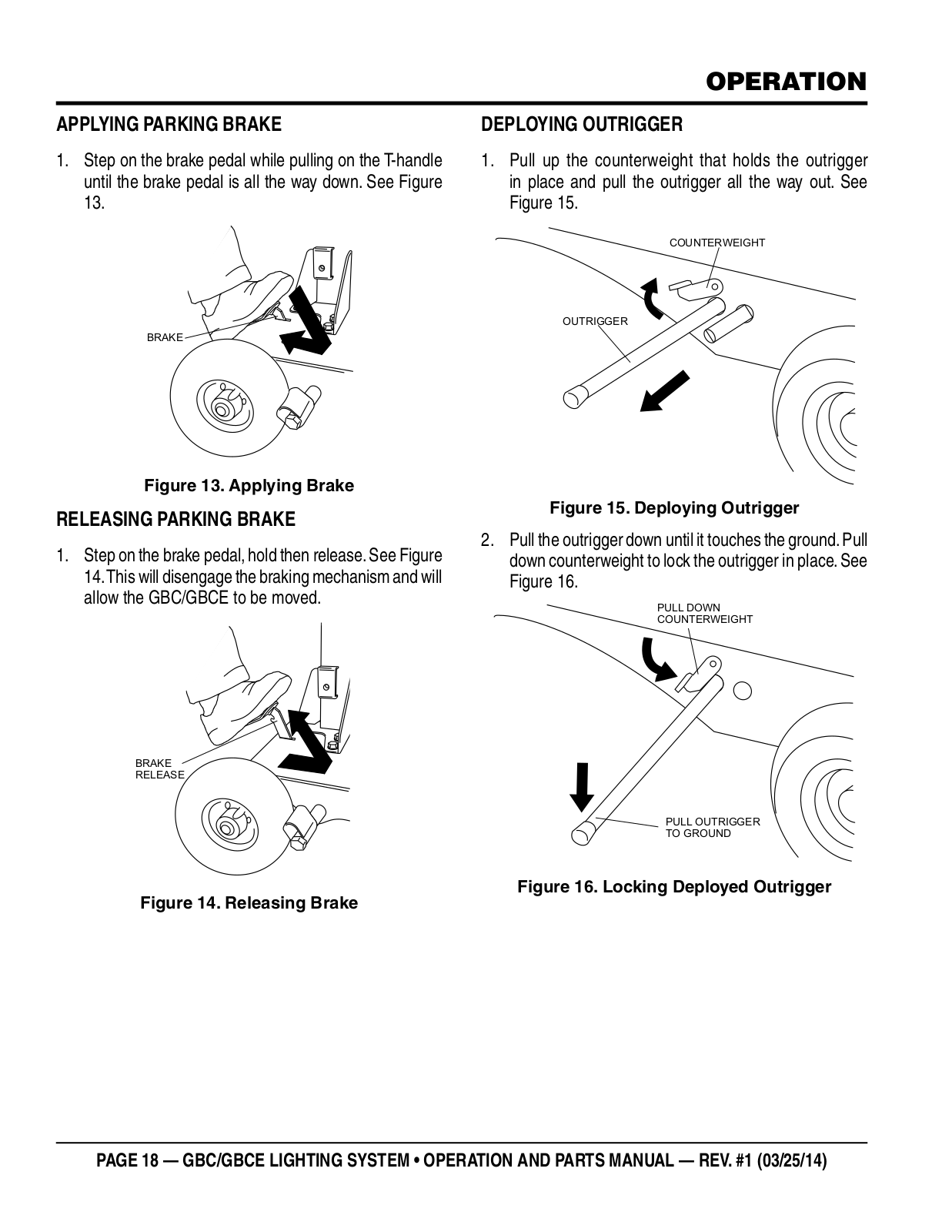 OPERATION

APPLYING PARKING BRAKE

1. Step on the brake pedal while pulling on the T-handle until the brake pedal is all the way down. See Figure 13.

BRAKE

Figure 13. Applying Brake

RELEASING PARKING BRAKE

1. Step on the brake pedal, hold then release. See Figure 14. This will disengage the braking mechanism and will allow the GBC/GBCE to be moved.

BRAKE RELEASE

Figure 14. Releasing Brake

DEPLOYING OUTRIGGER

1. Pull up the counterweight that holds the outrigger in place and pull the outrigger all the way out. See Figure 15.

COUNTERWEIGHT

OUTRIGGER

Figure 15. Deploying Outrigger

2. Pull the outrigger down until it touches the ground. Pull down counterweight to lock the outrigger in place. See Figure 16.

PULL DOWN COUNTERWEIGHT

PULL OUTRIGGER TO GROUND

Figure 16. Locking Deployed Outrigger

PAGE 18 — GBC/GBCE LIGHTING SYSTEM • OPERATION AND PARTS MANUAL — REV. #1 (03/25/14)