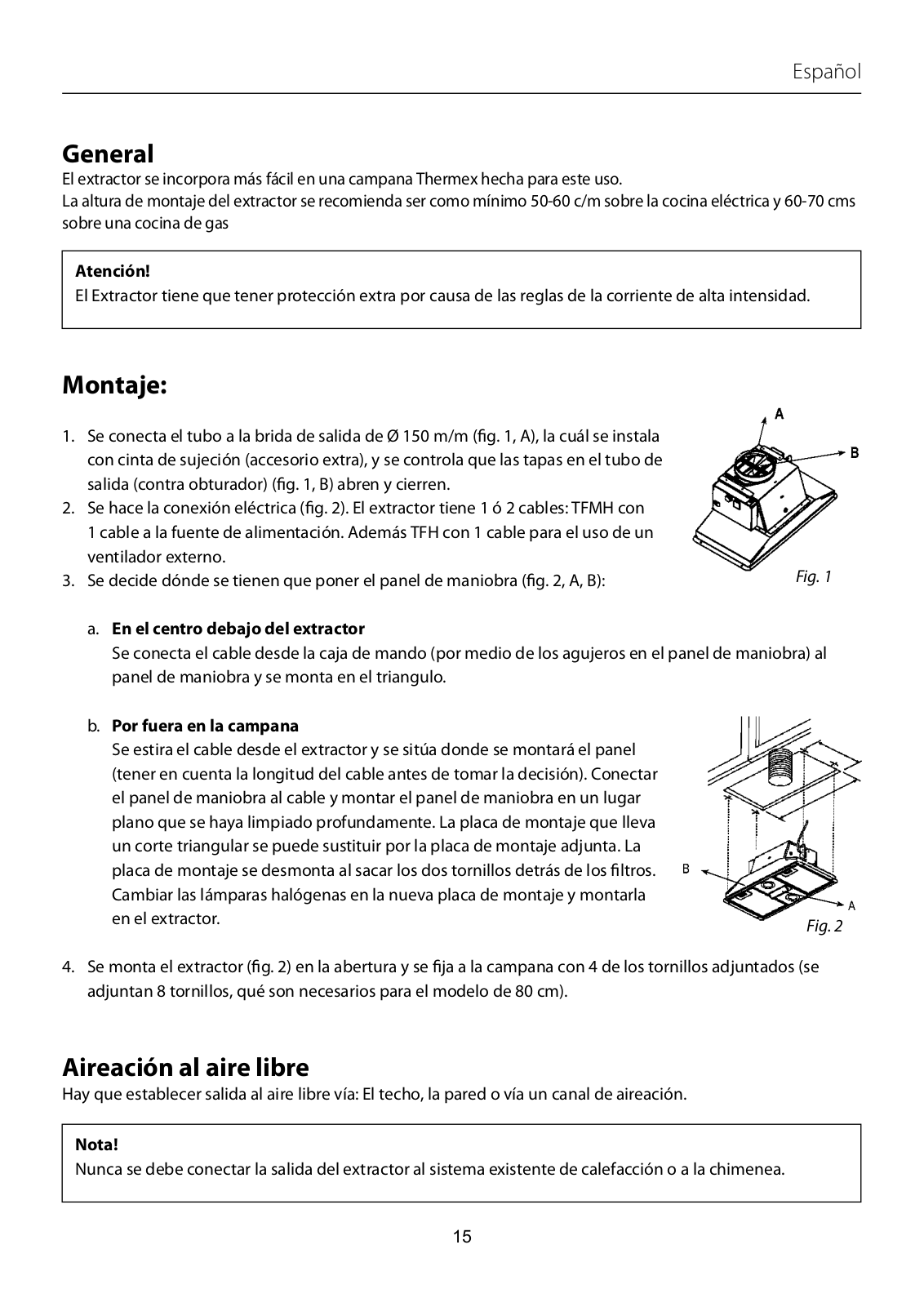 Español

General
El extractor se incorpora más fácil en una campana Thermex hecha para este uso.
La altura de montaje del extractor se recomienda ser como mínimo 50-60 c/m sobre la cocina eléctrica y 60-70 cms sobre una cocina de gas

Atención!
El Extractor tiene que tener protección extra por causa de las reglas de la corriente de alta intensidad.

Montaje:

1. Se conecta el tubo a la brida de salida de Ø 150 m/m (fig. 1, A), la cuál se instala con cinta de sujeción (accesorio extra), y se controla que las tapas en el tubo de salida (contra obturador) (fig. 1, B) abren y cierren.
2. Se hace la conexión eléctrica (fig. 2). El extractor tiene 1 ó 2 cables: TFMH con 1 cable a la fuente de alimentación. Además TFH con 1 cable para el uso de un ventilador externo.
3. Se decide dónde se tienen que poner el panel de maniobra (fig. 2, A, B):

A
B
Fig. 1

a. En el centro debajo del extractor
Se conecta el cable desde la caja de mando (por medio de los agujeros en el panel de maniobra) al panel de maniobra y se monta en el triangulo.

b. Por fuera en la campana
Se estira el cable desde el extractor y se sitúa donde se montará el panel (tener en cuenta la longitud del cable antes de tomar la decisión). Conectar el panel de maniobra al cable y montar el panel de maniobra en un lugar plano que se haya limpiado profundamente. La placa de montaje que lleva un corte triangular se puede sustituir por la placa de montaje adjunta. La placa de montaje se desmonta al sacar los dos tornillos detrás de los filtros. Cambiar las lámparas halógenas en la nueva placa de montaje y montarla en el extractor.

B
A
Fig. 2

4. Se monta el extractor (fig. 2) en la abertura y se fija a la campana con 4 de los tornillos adjuntados (se adjuntan 8 tornillos, qué son necesarios para el modelo de 80 cm).

Aireación al aire libre
Hay que establecer salida al aire libre vía: El techo, la pared o vía un canal de aireación.

Nota!
Nunca se debe conectar la salida del extractor al sistema existente de calefacción o a la chimenea.

15