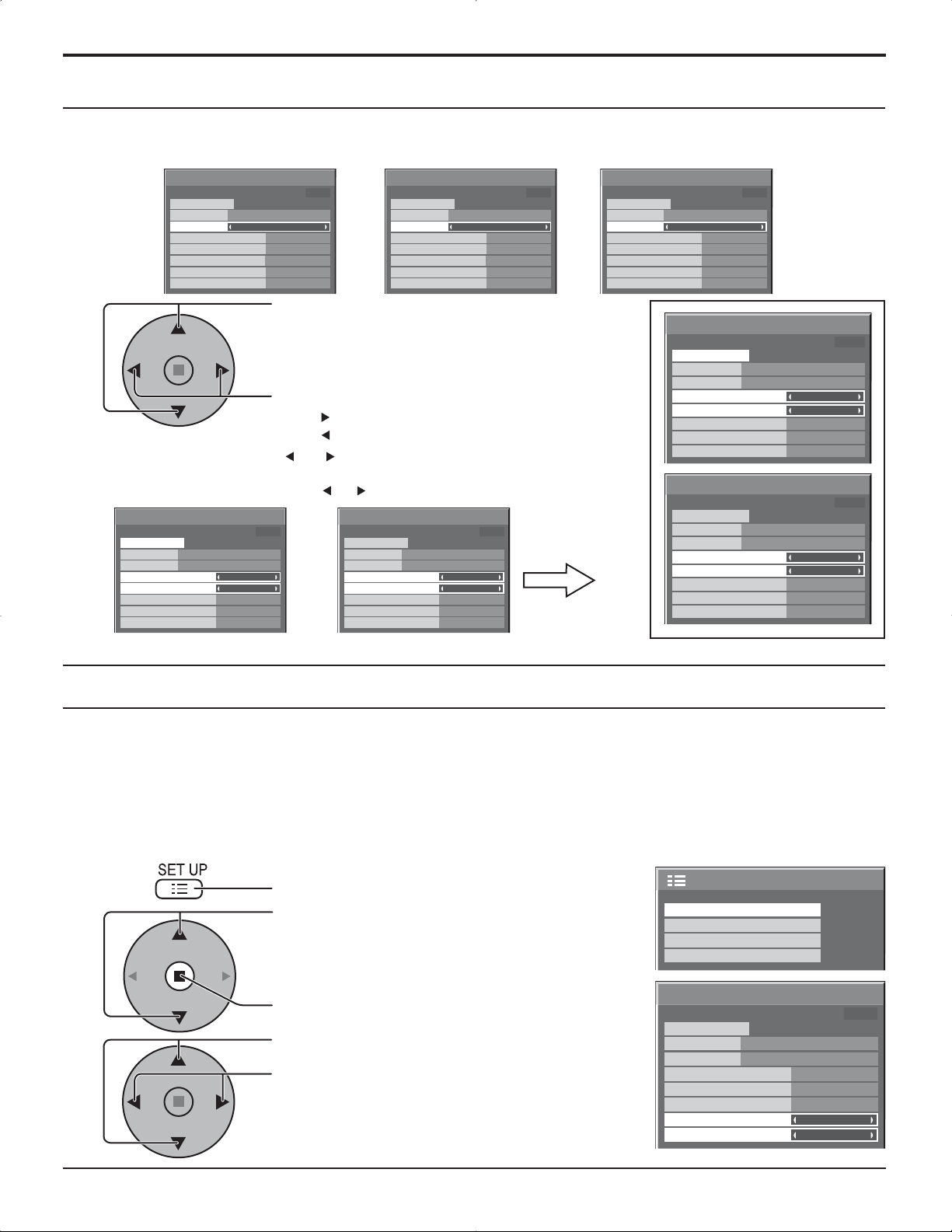 SET UP