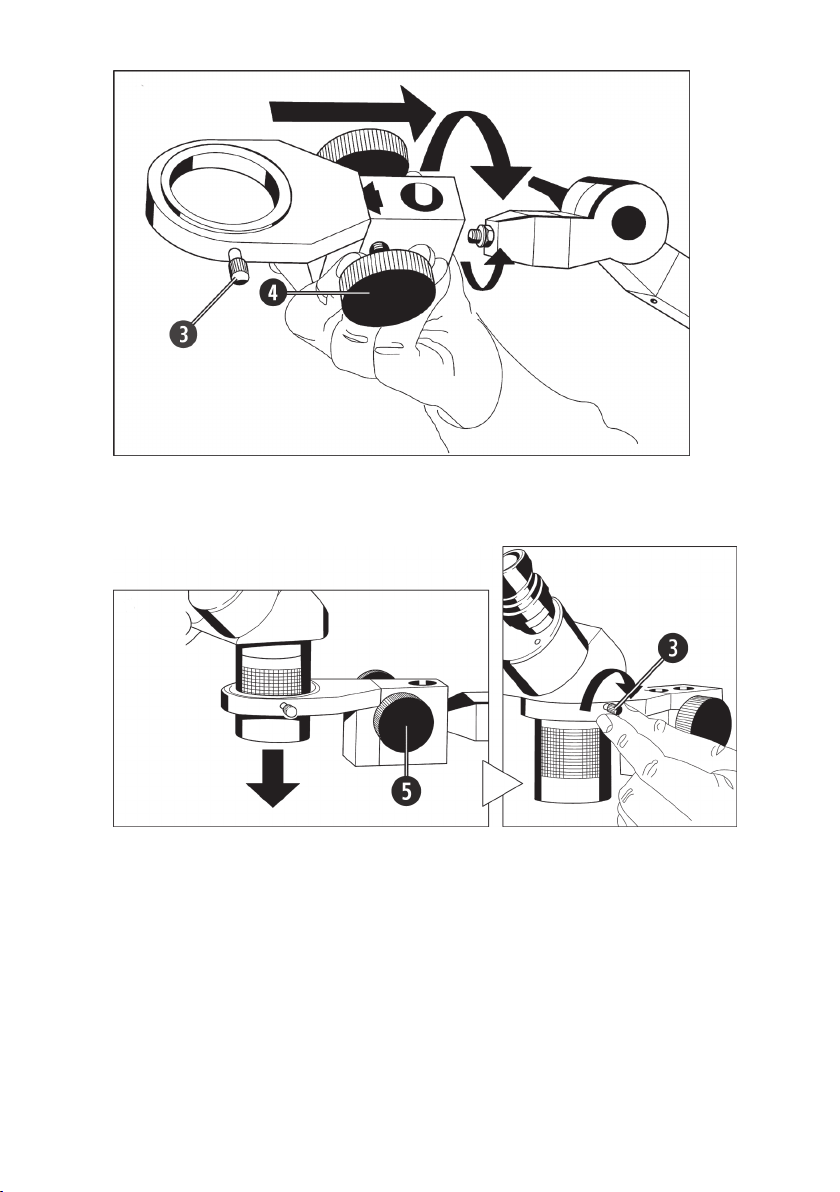 3
4
5
3