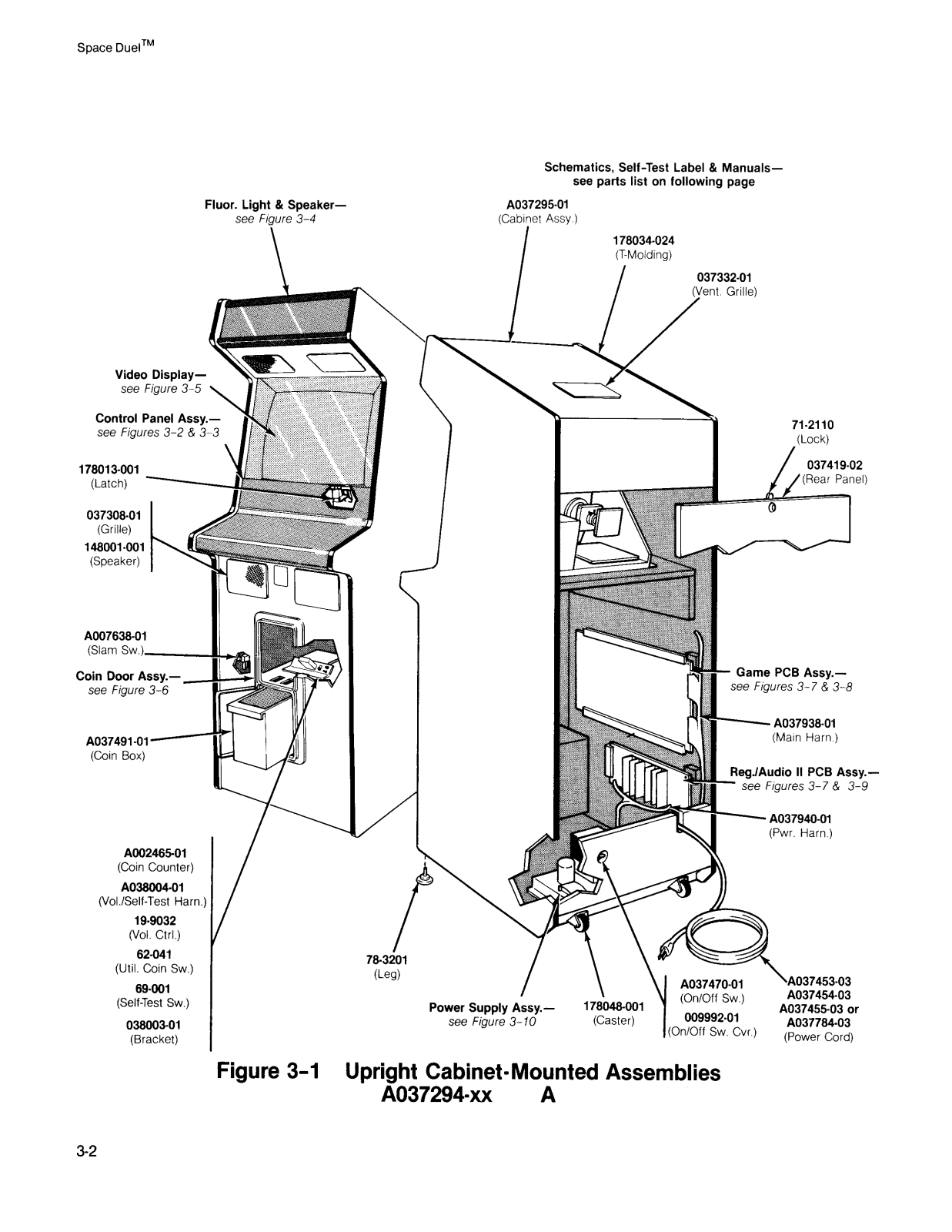 Space Duel™

Schematics, Self-Test Label & Manuals—
see parts list on following page

Fluor. Light & Speaker—
see Figure 3-4

A037295-01
(Cabinet Assy.)

178034-024
(T-Molding)

037332-01
(Vent. Grille)

Video Display—
see Figure 3-5

Control Panel Assy.—
see Figures 3-2 & 3-3

178013-001
(Latch)

037308-01
(Grille)

148001-001
(Speaker)

71-2110
(Lock)

037419-02
(Rear Panel)

A007638-01
(Slam Sw.)

Coin Door Assy.—
see Figure 3-6

A037491-01
(Coin Box)

Game PCB Assy.—
see Figures 3-7 & 3-8

A037938-01
(Main Harn.)

Reg./Audio II PCB Assy.—
see Figures 3-7 & 3-9

A037940-01
(Pwr. Harn.)

A002465-01
(Coin Counter)

A038004-01
(Vol./Self-Test Harn.)

19-9032
(Vol. Ctrl.)

62-041
(Util. Coin Sw.)

69-001
(Self-Test Sw.)

038003-01
(Bracket)

78-3201
(Leg)

Power Supply Assy.—
see Figure 3-10

178048-001
(Caster)

A037470-01
(On/Off Sw.)

009992-01
(On/Off Sw. Cvr.)

A037453-03
A037454-03
A037455-03 or
A037784-03
(Power Cord)

Figure 3-1 Upright Cabinet-Mounted Assemblies
A037294-xx A

3-2