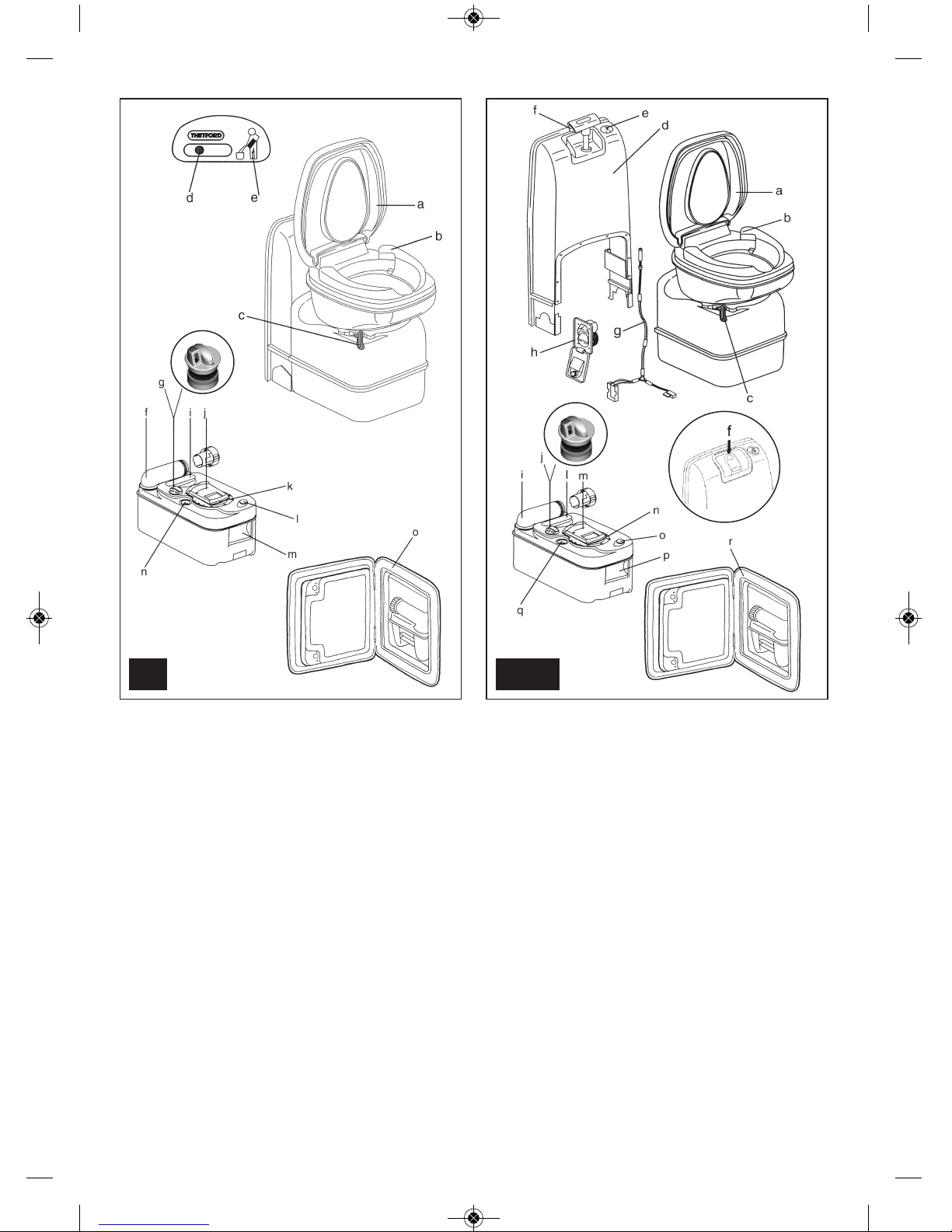 THETFORD

d e

a

b

c

g

f i j

k

l

m

n

o

f e

d

a

b

g

h

c

f

j

i l m

n

o

p

q

r