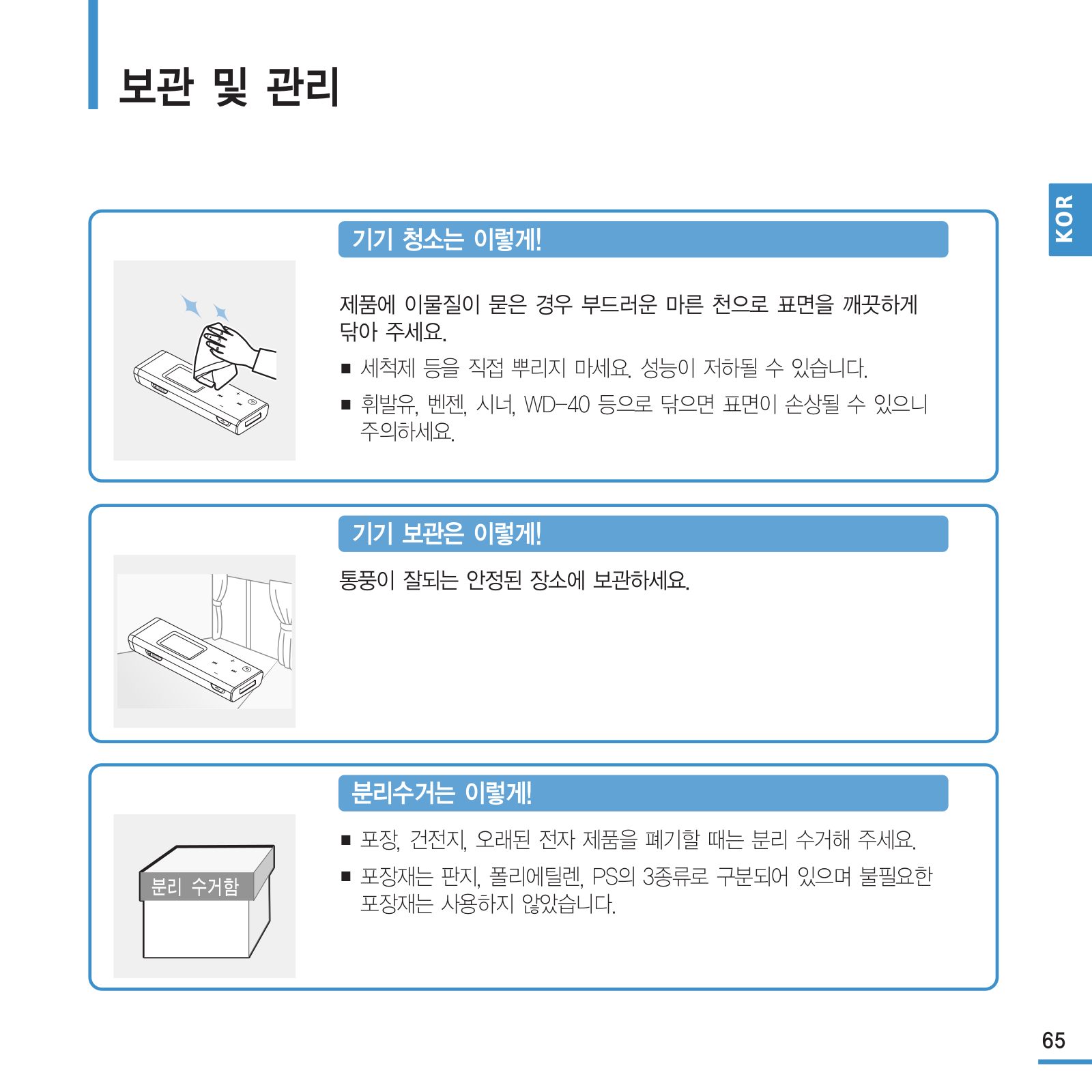 보관 및 관리

KOR

기기 청소는 이렇게!

제품에 이물질이 묻은 경우 부드러운 마른 천으로 표면을 깨끗하게 닦아 주세요.

■ 세척제 등을 직접 뿌리지 마세요. 성능이 저하될 수 있습니다.

■ 휘발유, 벤젠, 시너, WD-40 등으로 닦으면 표면이 손상될 수 있으니 주의하세요.

기기 보관은 이렇게!

통풍이 잘되는 안정된 장소에 보관하세요.

분리수거는 이렇게!

분리 수거함

■ 포장, 건전지, 오래된 전자 제품을 폐기할 때는 분리 수거해 주세요.

■ 포장재는 판지, 폴리에틸렌, PS의 3종류로 구분되어 있으며 불필요한 포장재는 사용하지 않았습니다.

65