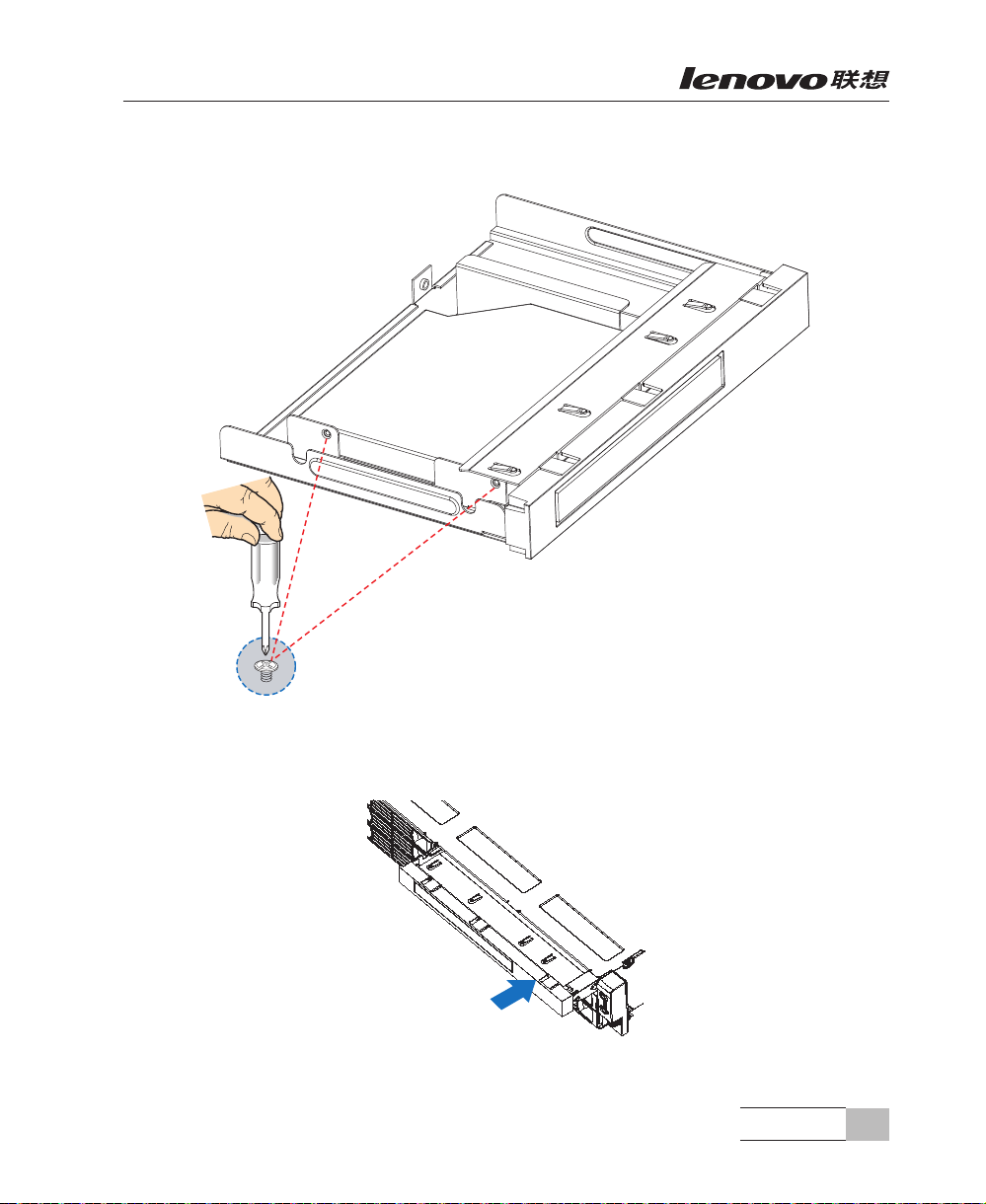 lenovo联想