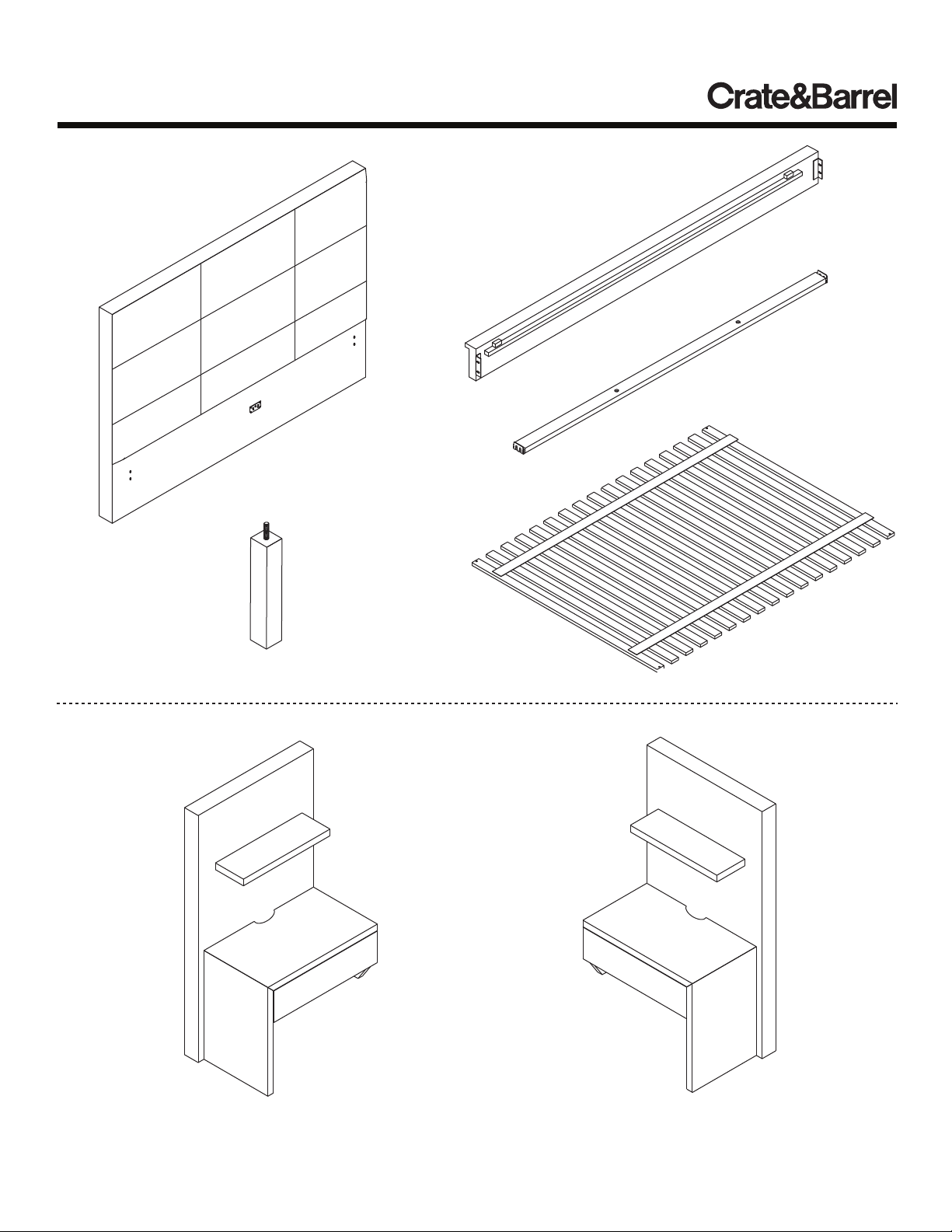 Crate&Barrel