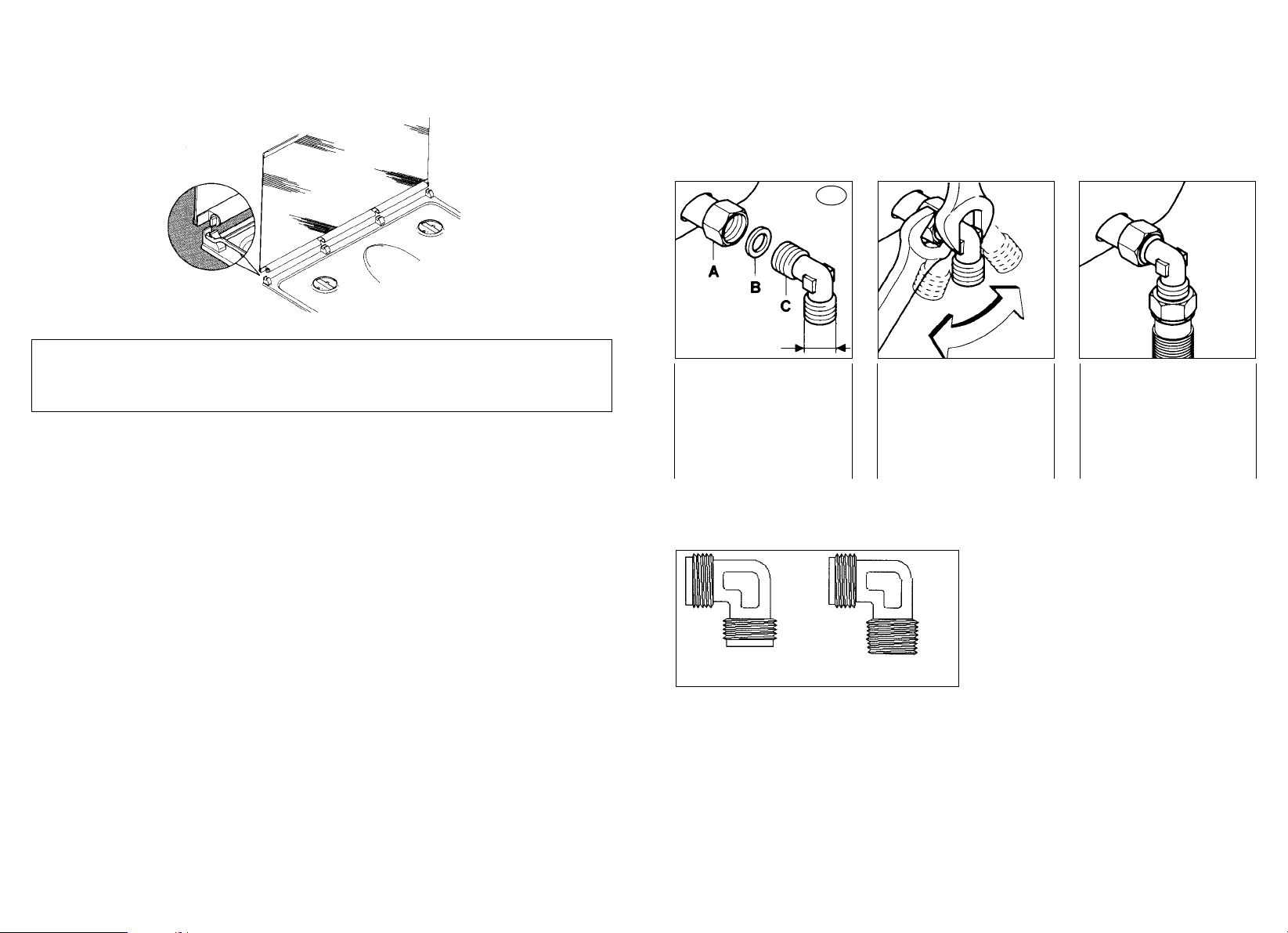 A
B
C