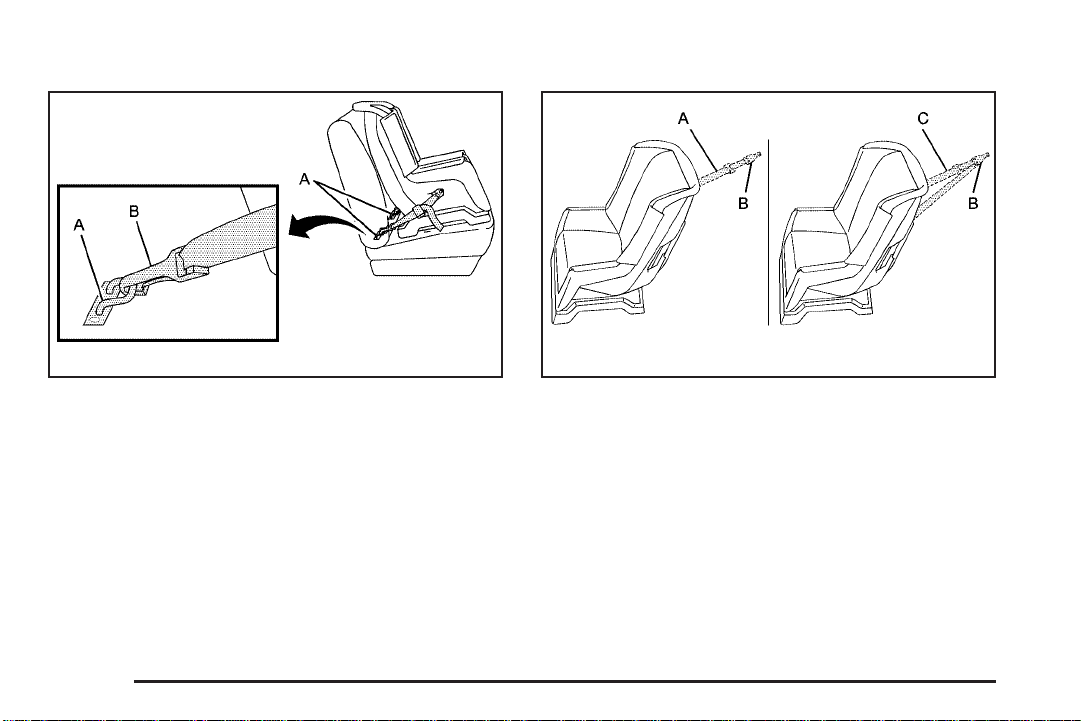 A
A
B

A
B
C
B