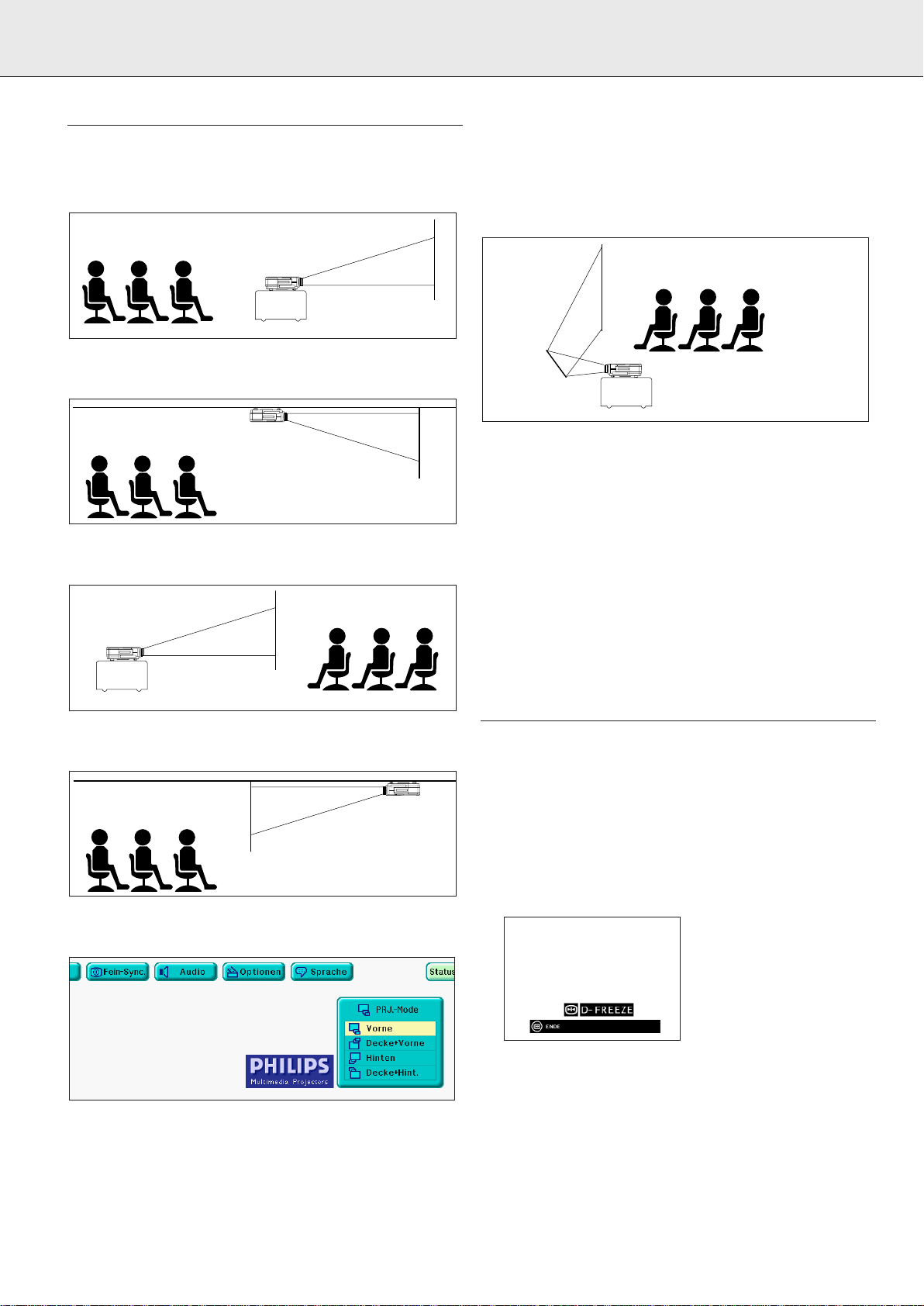 Fein-Sync. Audio Optionen Sprache Status

PRJ.-Mode
Vorne
Decke+Vorne
Hinten
Decke+Hint.

PHILIPS
Multimedia Projectors

D-FREEZE
ENDE