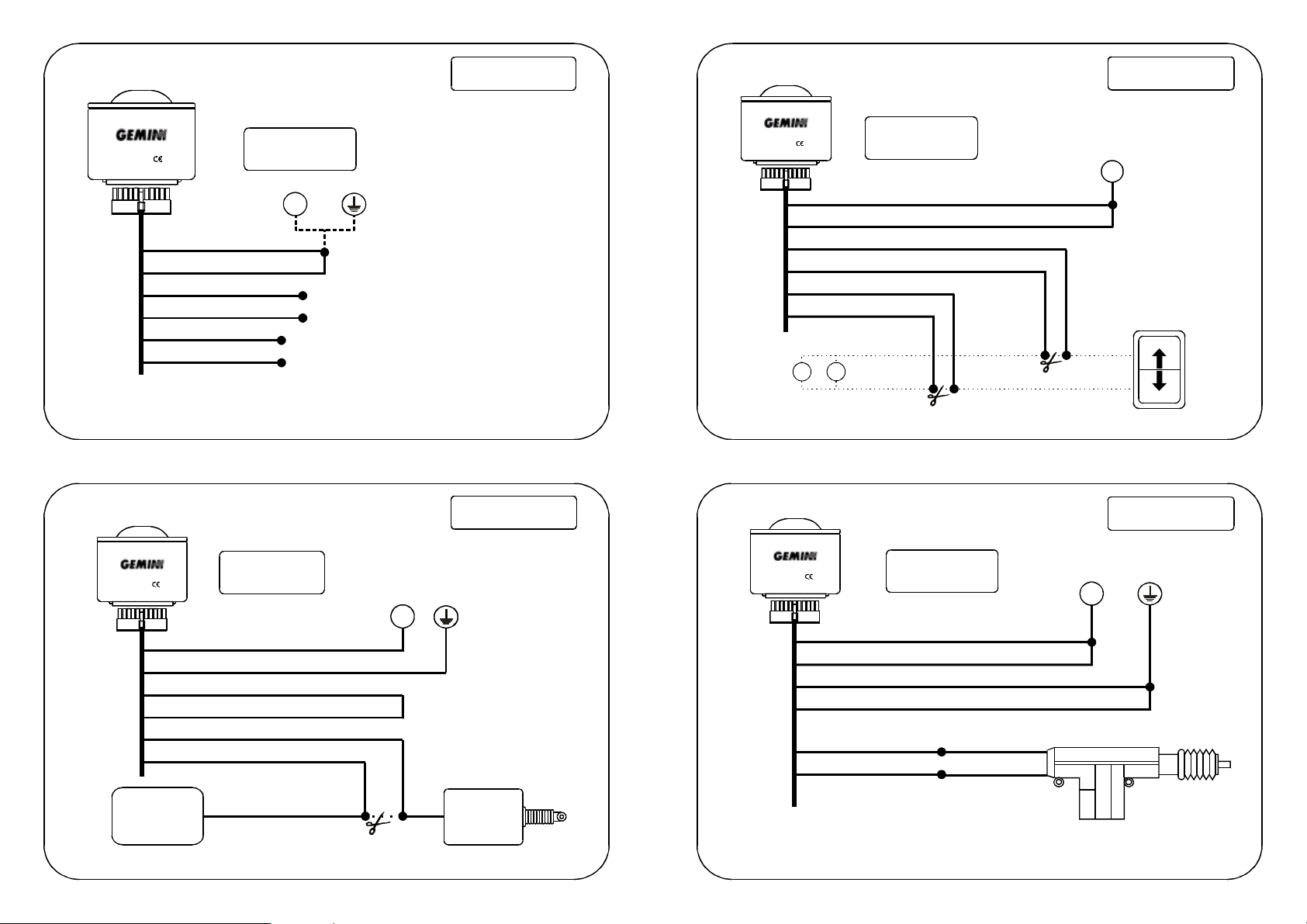 GEMINI
CE

GEMINI
CE

GEMINI
CE

GEMINI
CE