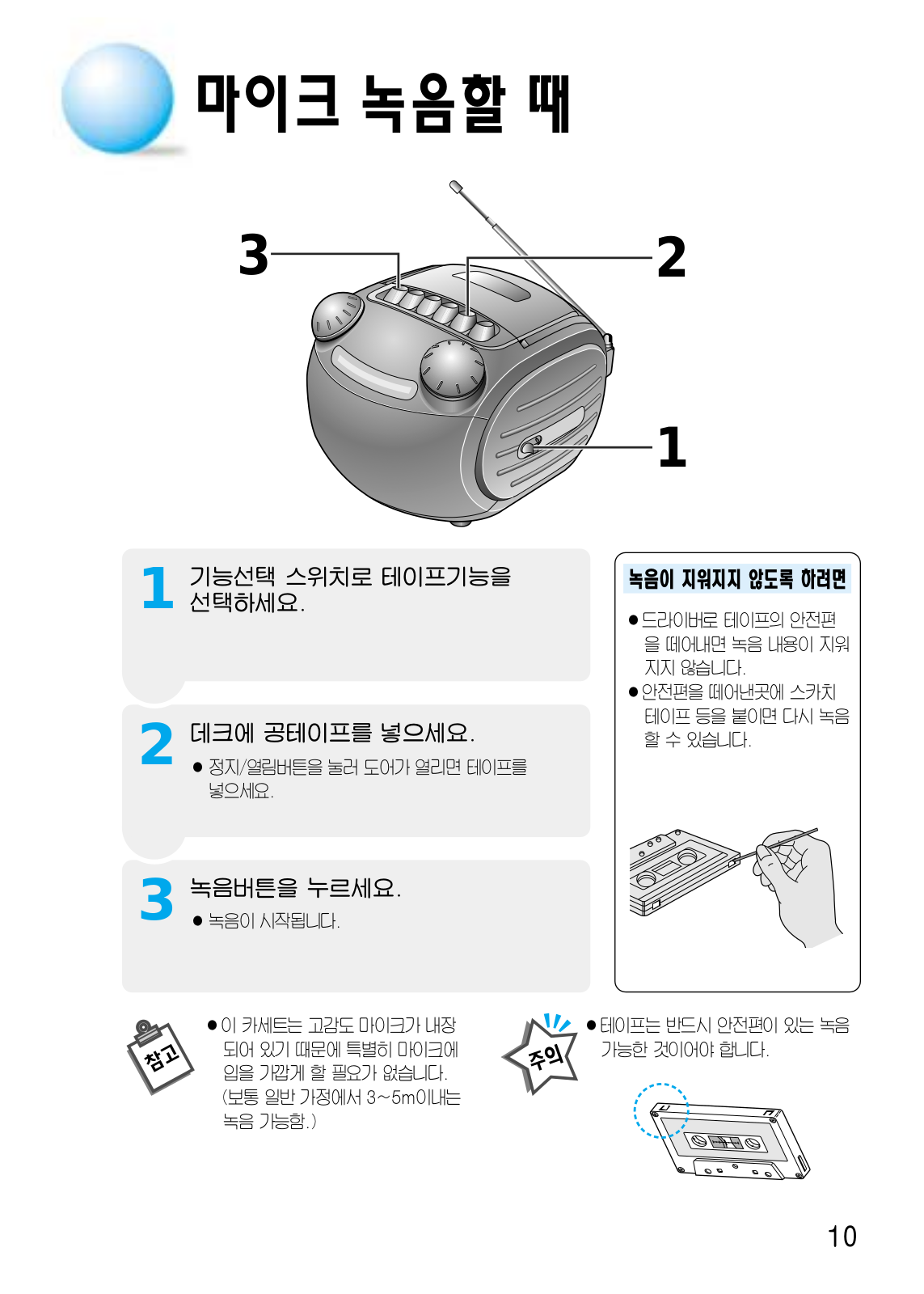 마이크 녹음할 때

3
2
1

1 기능선택 스위치로 테이프기능을 선택하세요.

2 데크에 공테이프를 넣으세요.
● 정지/열림버튼을 눌러 도어가 열리면 테이프를 넣으세요.

3 녹음버튼을 누르세요.
● 녹음이 시작됩니다.

녹음이 지워지지 않도록 하려면

● 드라이버로 테이프의 안전편을 떼어내면 녹음 내용이 지워지지 않습니다.
● 안전편을 떼어낸곳에 스카치 테이프 등을 붙이면 다시 녹음할 수 있습니다.

참고
● 이 카세트는 고감도 마이크가 내장되어 있기 때문에 특별히 마이크에 입을 가깝게 할 필요가 없습니다. (보통 일반 가정에서 3~5m이내는 녹음 가능함.)

주의
● 테이프는 반드시 안전편이 있는 녹음 가능한 것이어야 합니다.

10