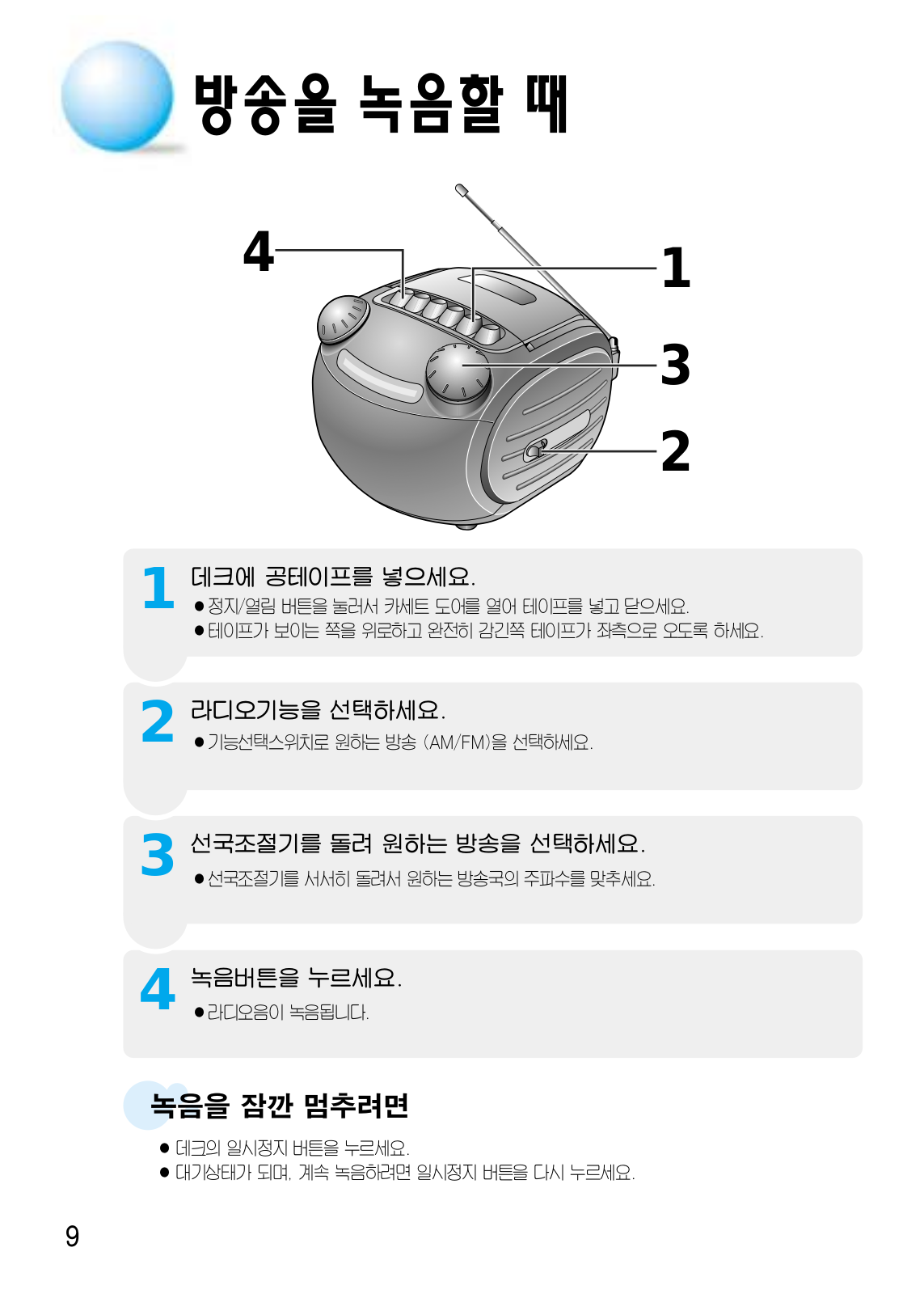 방송을 녹음할 때

4

1

3

2

1 데크에 공테이프를 넣으세요.
● 정지/열림 버튼을 눌러서 카세트 도어를 열어 테이프를 넣고 닫으세요.
● 테이프가 보이는 쪽을 위로하고 완전히 감긴쪽 테이프가 좌측으로 오도록 하세요.

2 라디오기능을 선택하세요.
● 기능선택스위치로 원하는 방송 (AM/FM)을 선택하세요.

3 선국조절기를 돌려 원하는 방송을 선택하세요.
● 선국조절기를 서서히 돌려서 원하는 방송국의 주파수를 맞추세요.

4 녹음버튼을 누르세요.
● 라디오음이 녹음됩니다.

녹음을 잠깐 멈추려면
● 데크의 일시정지 버튼을 누르세요.
● 대기상태가 되며, 계속 녹음하려면 일시정지 버튼을 다시 누르세요.

9