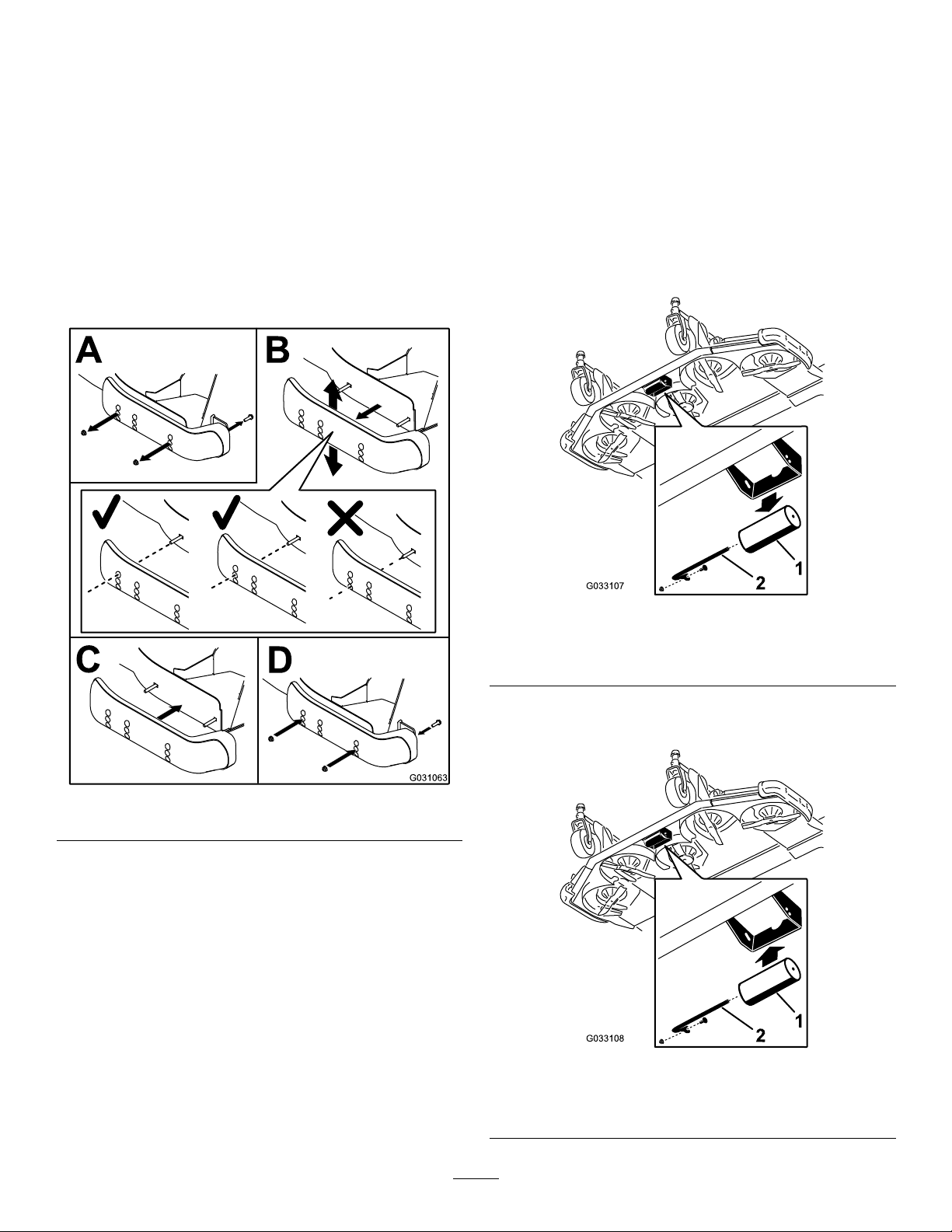 A

B

C

D

G031063

1

2

G033107

1

2

G033108