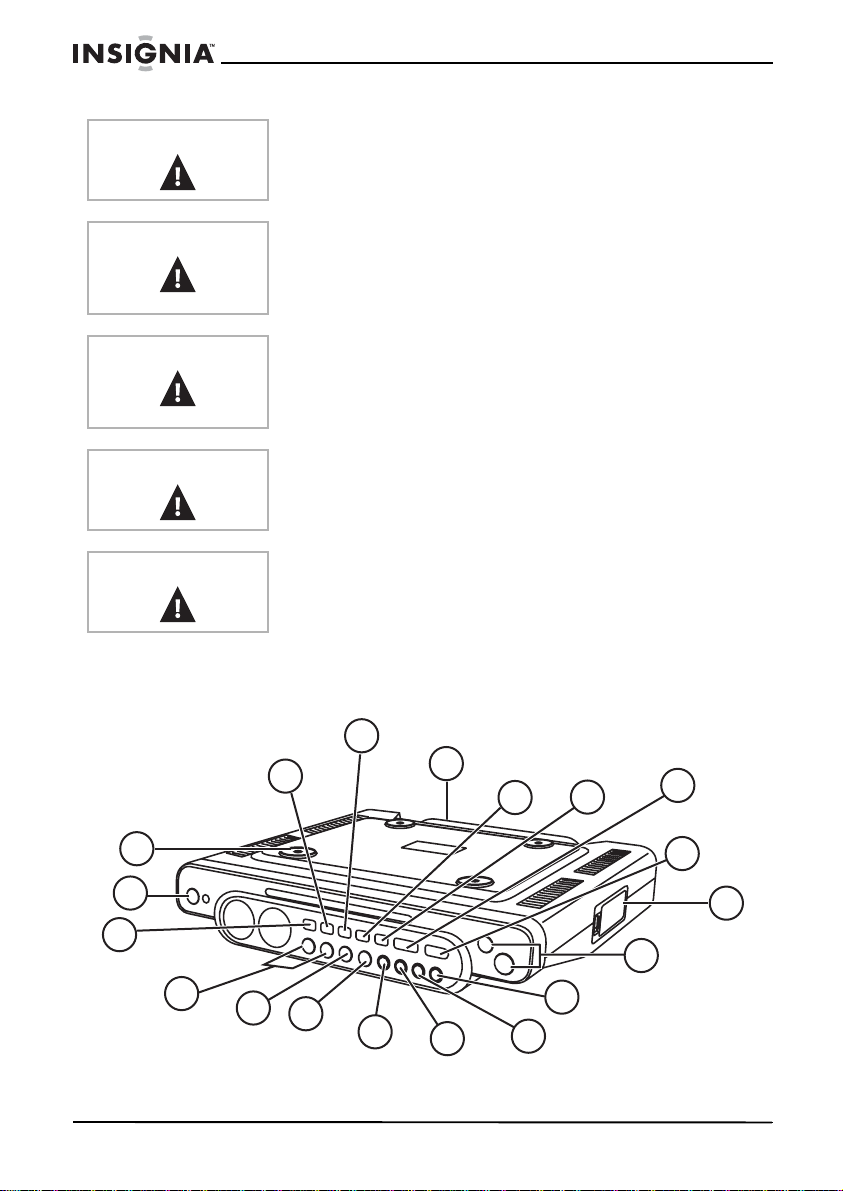 INSIGNIA™