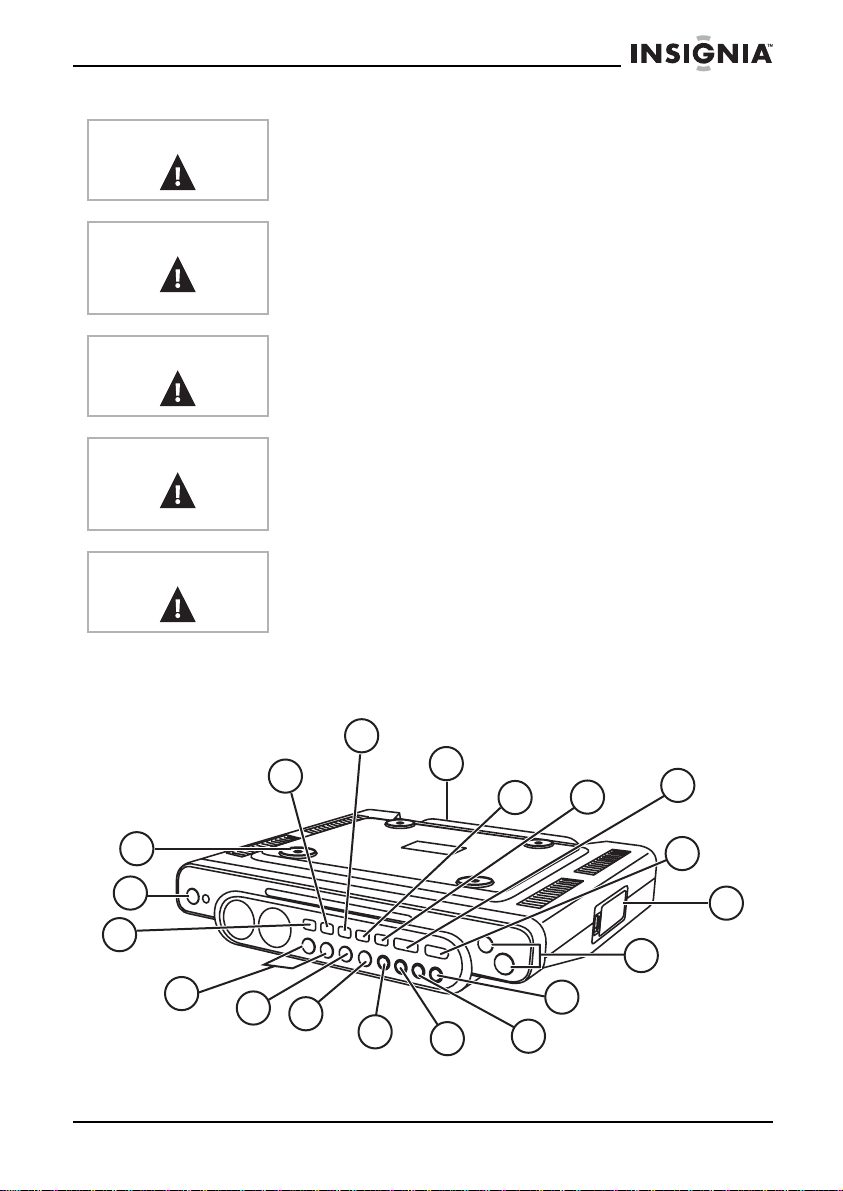 INSIGNIA™