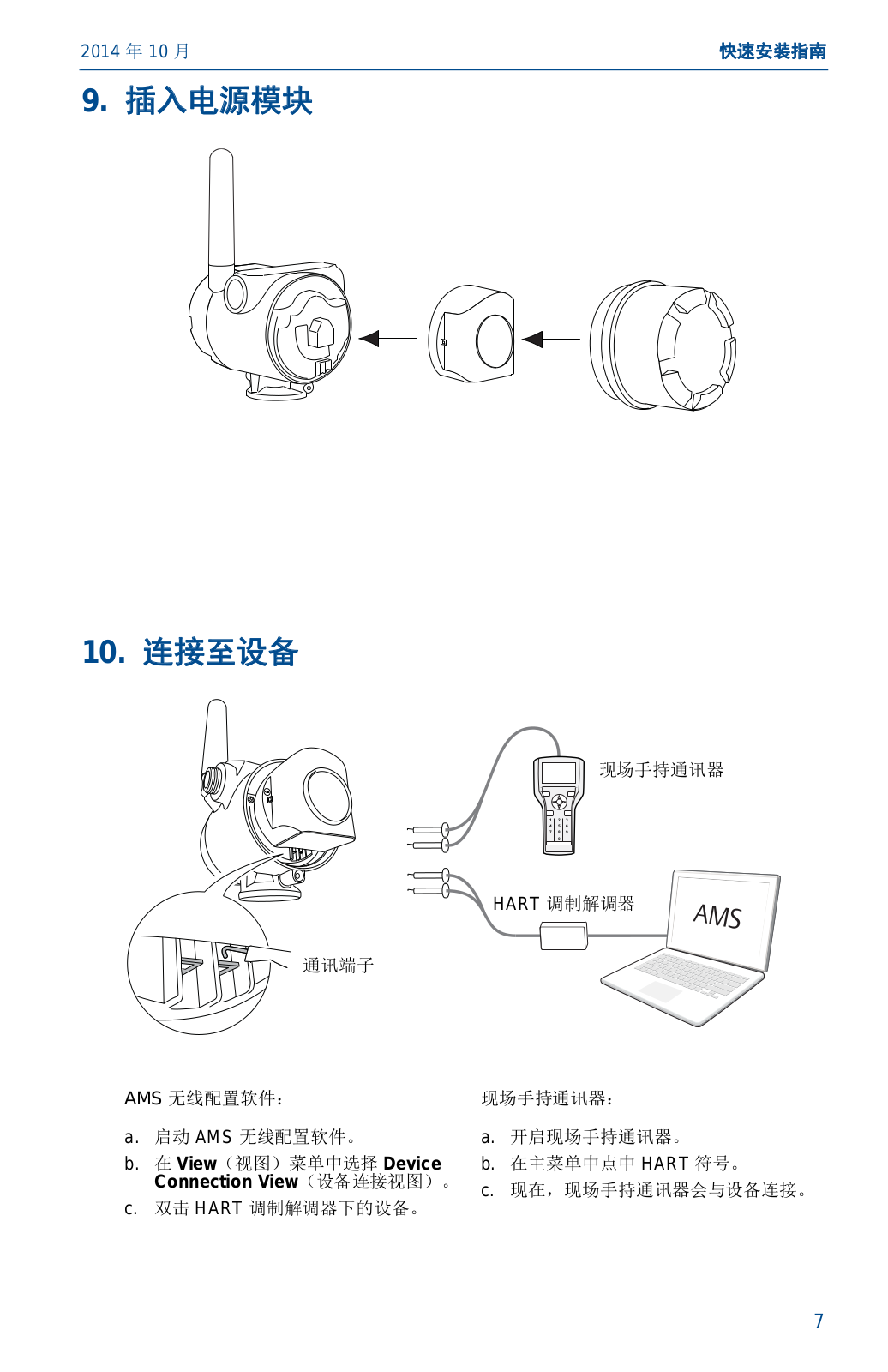 2014 年 10 月

快速安装指南

9. 插入电源模块

10. 连接至设备

现场手持通讯器

HART 调制解调器

AMS

通讯端子

AMS 无线配置软件：

a. 启动 AMS 无线配置软件。

b. 在 View（视图）菜单中选择 Device Connection View（设备连接视图）。

c. 双击 HART 调制解调器下的设备。

现场手持通讯器：

a. 开启现场手持通讯器。

b. 在主菜单中点中 HART 符号。

c. 现在，现场手持通讯器会与设备连接。

7