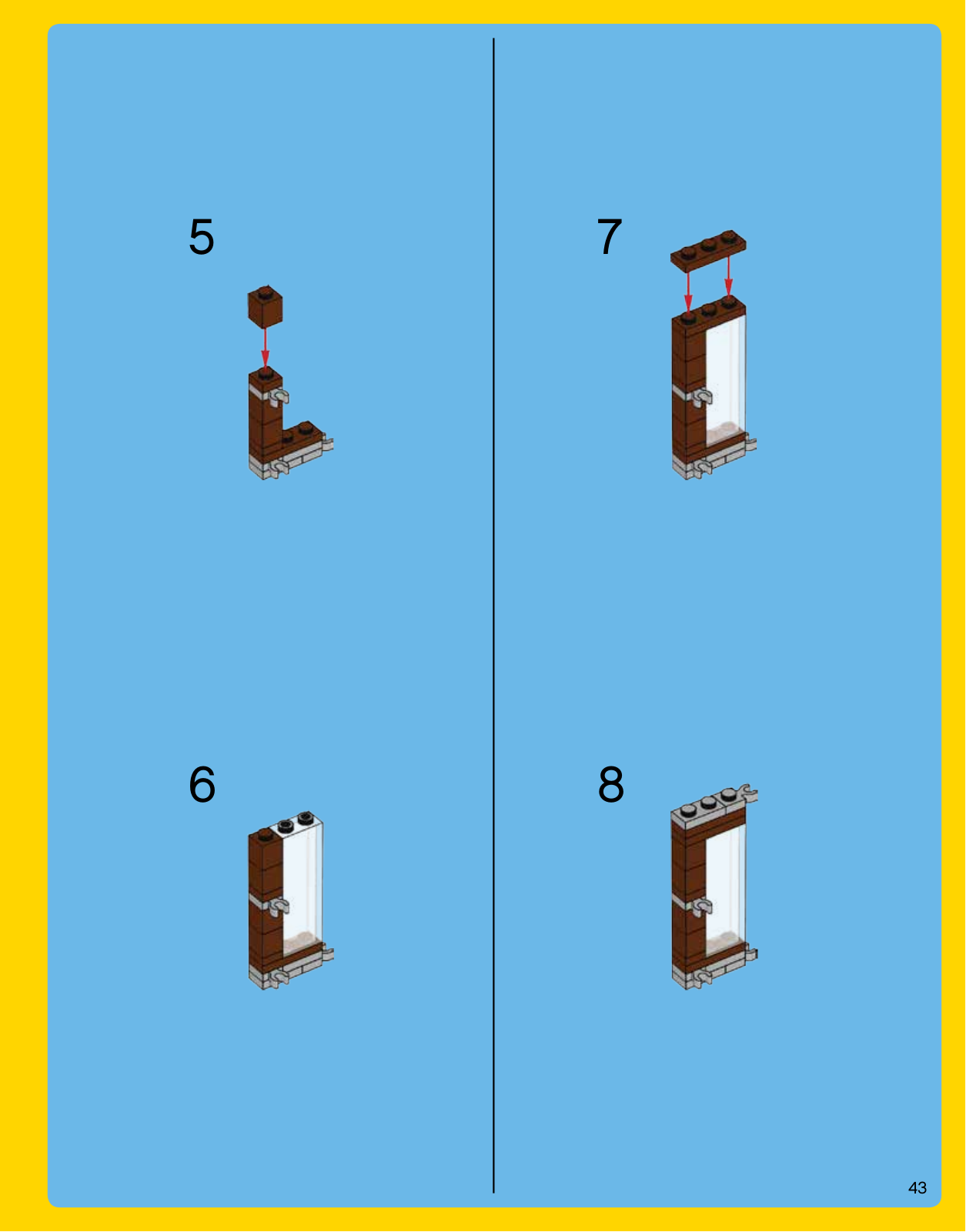 5

6

7

8

43