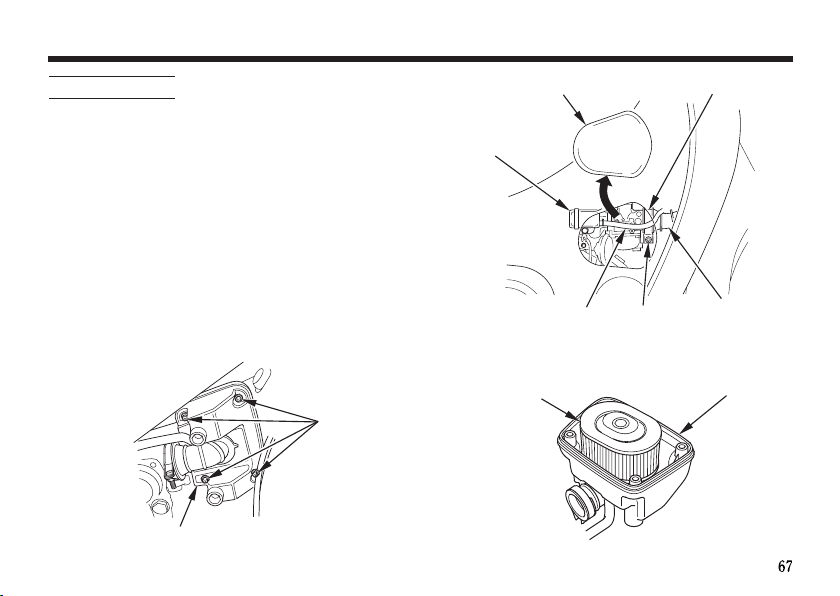 67