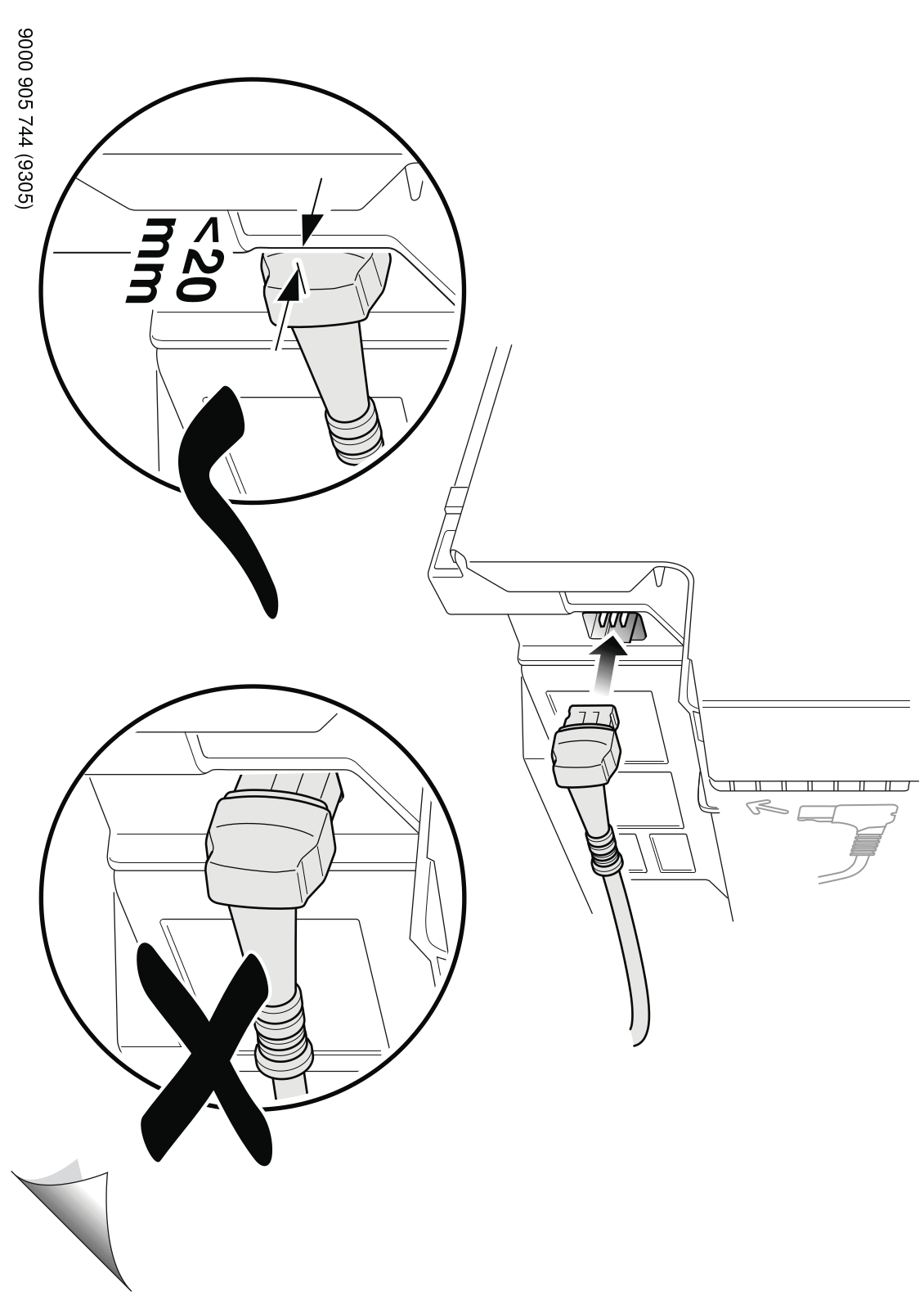 9000 905 744 (9305)

<20 mm