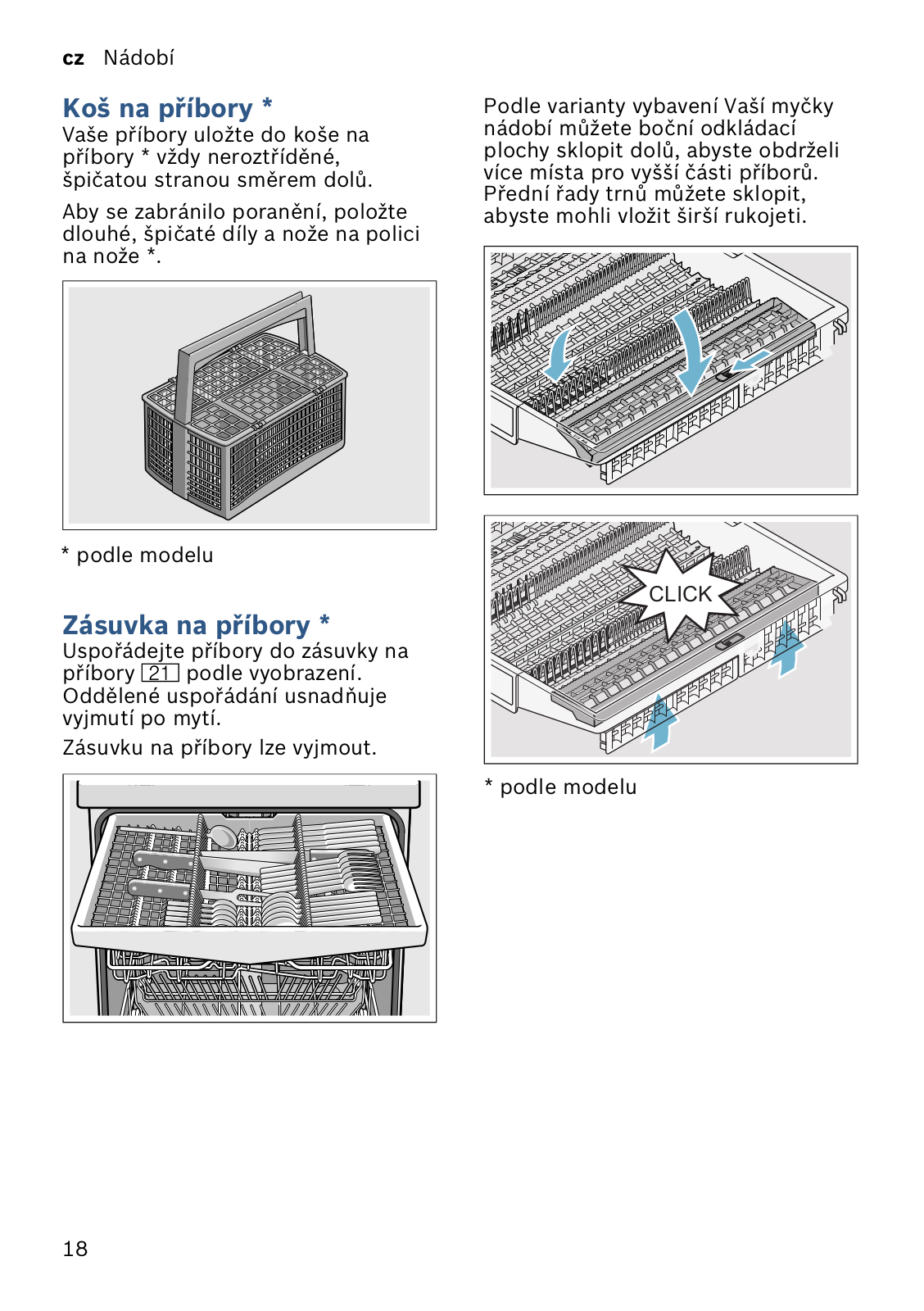 cz Nádobí

Koš na příbory *

Vaše příbory uložte do koše na příbory * vždy neroztříděné, špičatou stranou směrem dolů.

Aby se zabránilo poranění, položte dlouhé, špičaté díly a nože na polici na nože *.

* podle modelu

Zásuvka na příbory *

Uspořádejte příbory do zásuvky na příbory 21 podle vyobrazení. Oddělené uspořádání usnadňuje vyjmutí po mytí.

Zásuvku na příbory lze vyjmout.

Podle varianty vybavení Vaší myčky nádobí můžete boční odkládací plochy sklopit dolů, abyste obdrželi více místa pro vyšší části příborů. Přední řady trnů můžete sklopit, abyste mohli vložit širší rukojeti.

CLICK

* podle modelu

18