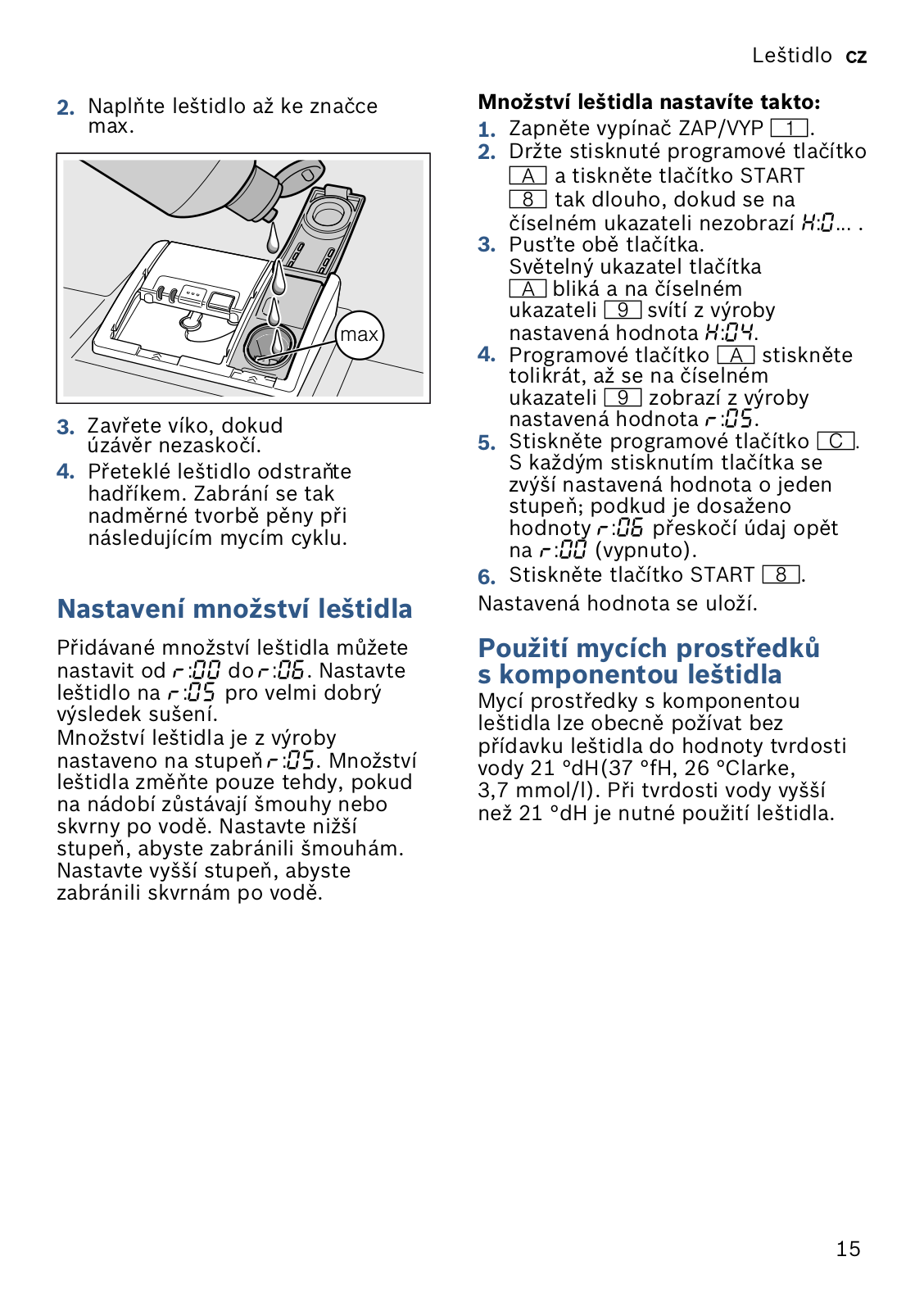 Leštidlo cz

2. Naplňte leštidlo až ke značce max.

max

3. Zavřete víko, dokud úzávěr nezaskočí.

4. Přeteklé leštidlo odstraňte hadříkem. Zabrání se tak nadměrné tvorbě pěny při následujícím mycím cyklu.

Nastavení množství leštidla

Přidávané množství leštidla můžete nastavit od r:00 do r:06. Nastavte leštidlo na r:05 pro velmi dobrý výsledek sušení.
Množství leštidla je z výroby nastaveno na stupeň r:05. Množství leštidla změňte pouze tehdy, pokud na nádobí zůstávají šmouhy nebo skvrny po vodě. Nastavte nižší stupeň, abyste zabránili šmouhám. Nastavte vyšší stupeň, abyste zabránili skvrnám po vodě.

Množství leštidla nastavíte takto:

1. Zapněte vypínač ZAP/VYP 1.
2. Držte stisknuté programové tlačítko A a tiskněte tlačítko START 8 tak dlouho, dokud se na číselném ukazateli nezobrazí H:0... .
3. Pusťte obě tlačítka. Světelný ukazatel tlačítka A bliká a na číselném ukazateli 9 svítí z výroby nastavená hodnota H:04.
4. Programové tlačítko A stiskněte tolikrát, až se na číselném ukazateli 9 zobrazí z výroby nastavená hodnota r:05.
5. Stiskněte programové tlačítko C. S každým stisknutím tlačítka se zvýší nastavená hodnota o jeden stupeň; podkud je dosaženo hodnoty r:06 přeskočí údaj opět na r:00 (vypnuto).
6. Stiskněte tlačítko START 8.

Nastavená hodnota se uloží.

Použití mycích prostředků s komponentou leštidla

Mycí prostředky s komponentou leštidla lze obecně požívat bez přídavku leštidla do hodnoty tvrdosti vody 21 °dH(37 °fH, 26 °Clarke, 3,7 mmol/l). Při tvrdosti vody vyšší než 21 °dH je nutné použití leštidla.

15