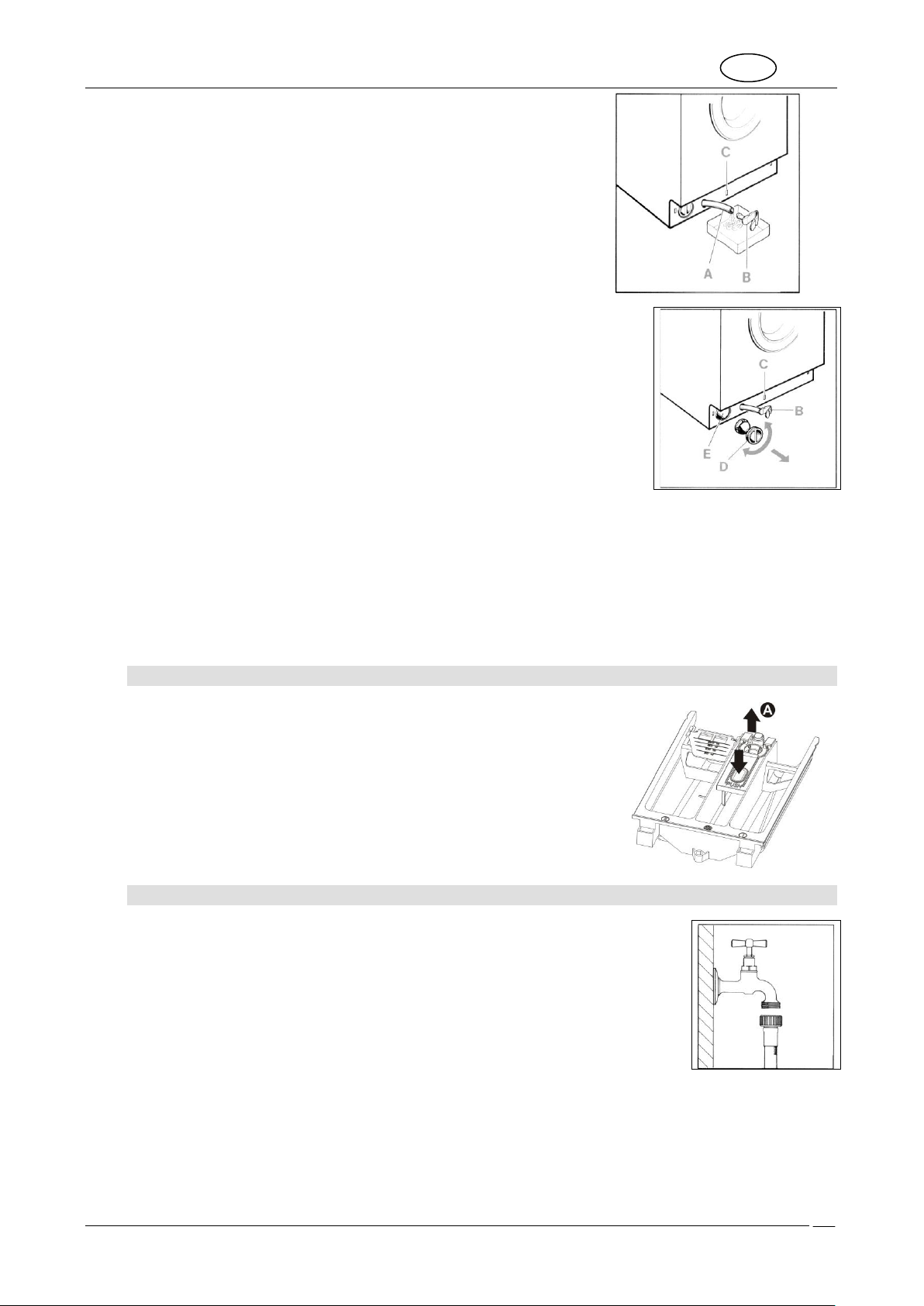 C
A
B

C
B
E
D

A