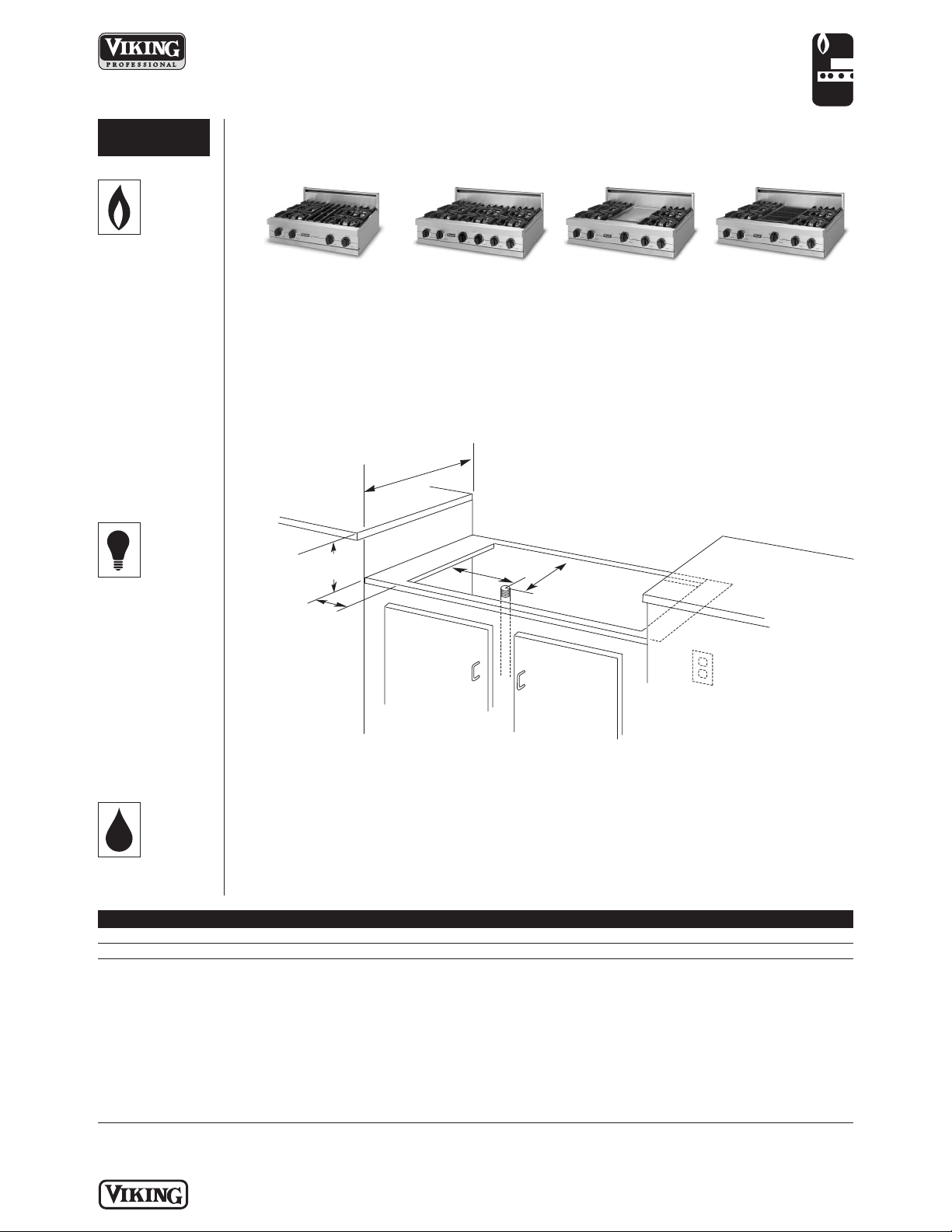 VIKING
PROFESSIONAL

VIKING