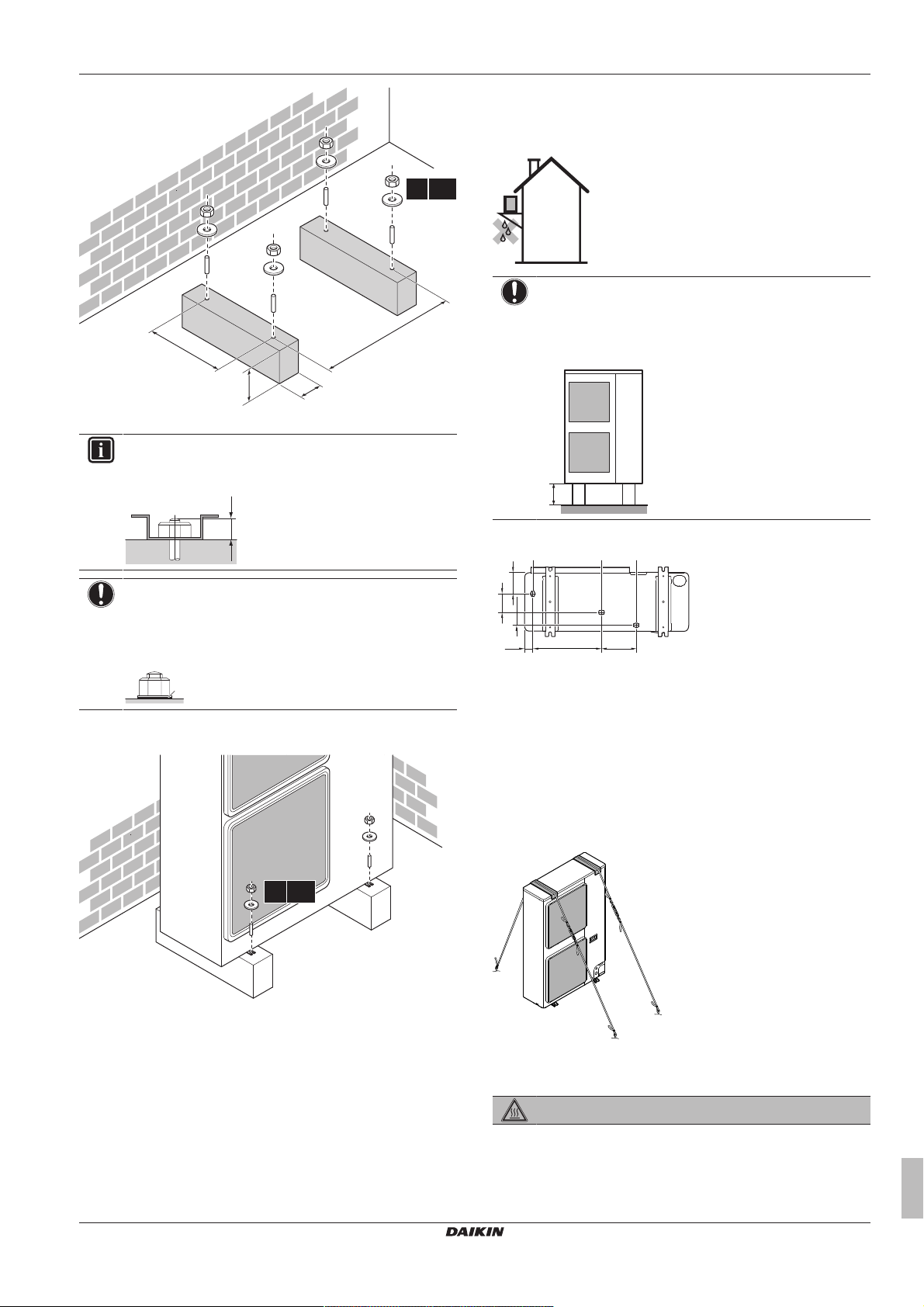 DAIKIN