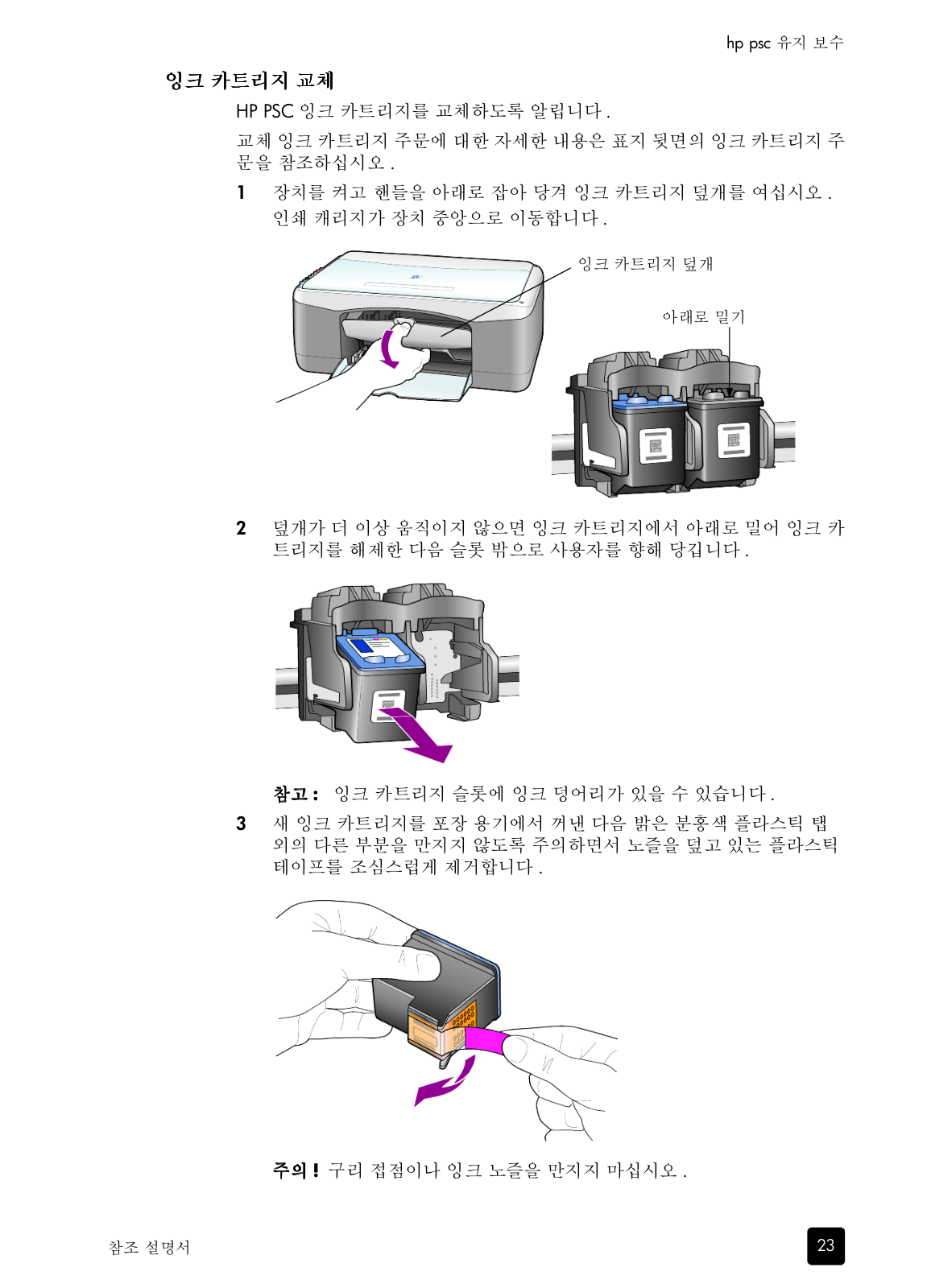 hp psc 유지 보수

잉크 카트리지 교체

HP PSC 잉크 카트리지를 교체하도록 알립니다.

교체 잉크 카트리지 주문에 대한 자세한 내용은 표지 뒷면의 잉크 카트리지 주문을 참조하십시오.

1 장치를 켜고 핸들을 아래로 잡아 당겨 잉크 카트리지 덮개를 여십시오. 인쇄 캐리지가 장치 중앙으로 이동합니다.

잉크 카트리지 덮개

아래로 밀기

2 덮개가 더 이상 움직이지 않으면 잉크 카트리지에서 아래로 밀어 잉크 카트리지를 해제한 다음 슬롯 밖으로 사용자를 향해 당깁니다.

참고: 잉크 카트리지 슬롯에 잉크 덩어리가 있을 수 있습니다.

3 새 잉크 카트리지를 포장 용기에서 꺼낸 다음 밝은 분홍색 플라스틱 탭 외의 다른 부분을 만지지 않도록 주의하면서 노즐을 덮고 있는 플라스틱 테이프를 조심스럽게 제거합니다.

주의! 구리 접점이나 잉크 노즐을 만지지 마십시오.

참조 설명서

23