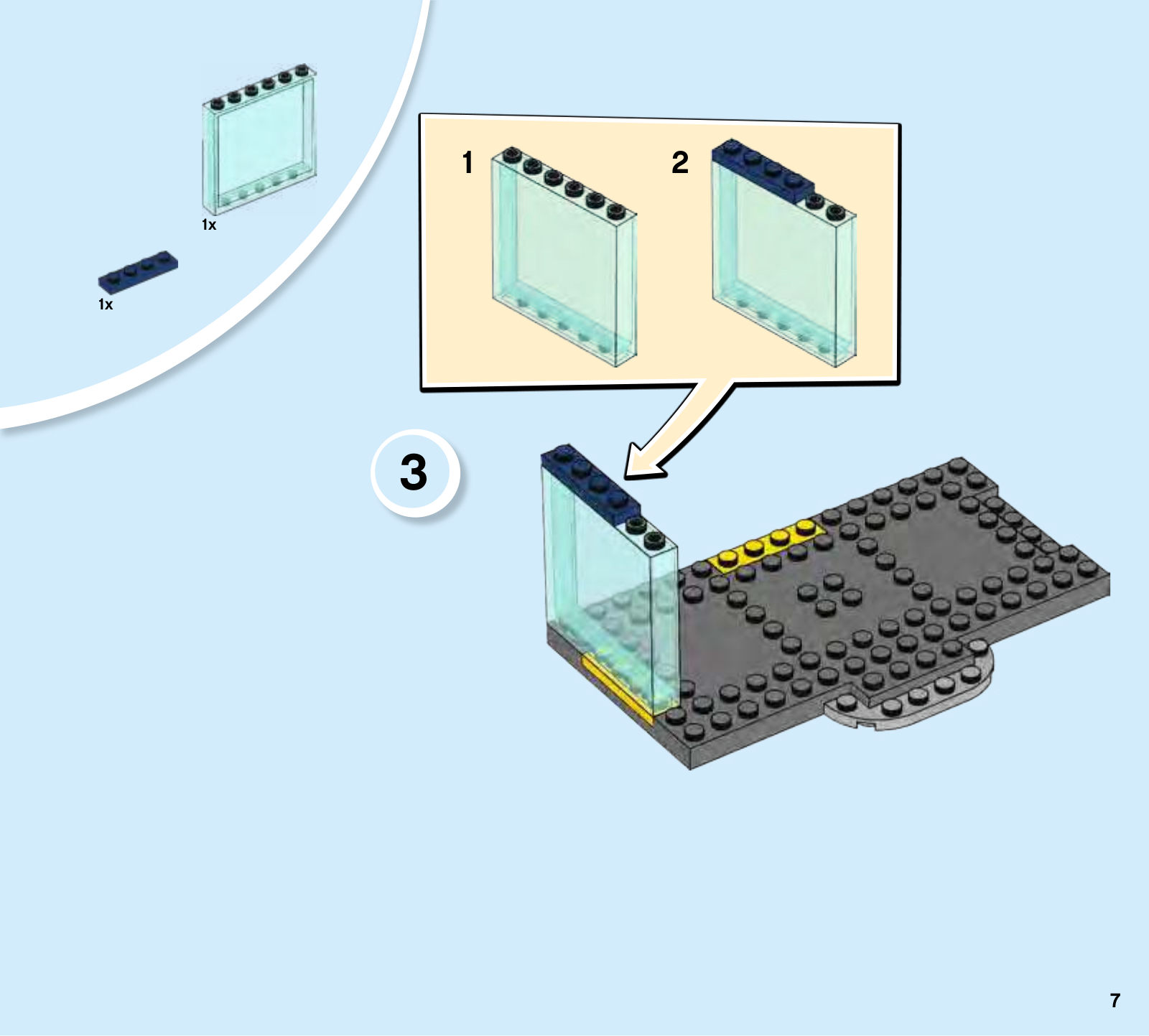 1x

1x

1

2

3

7