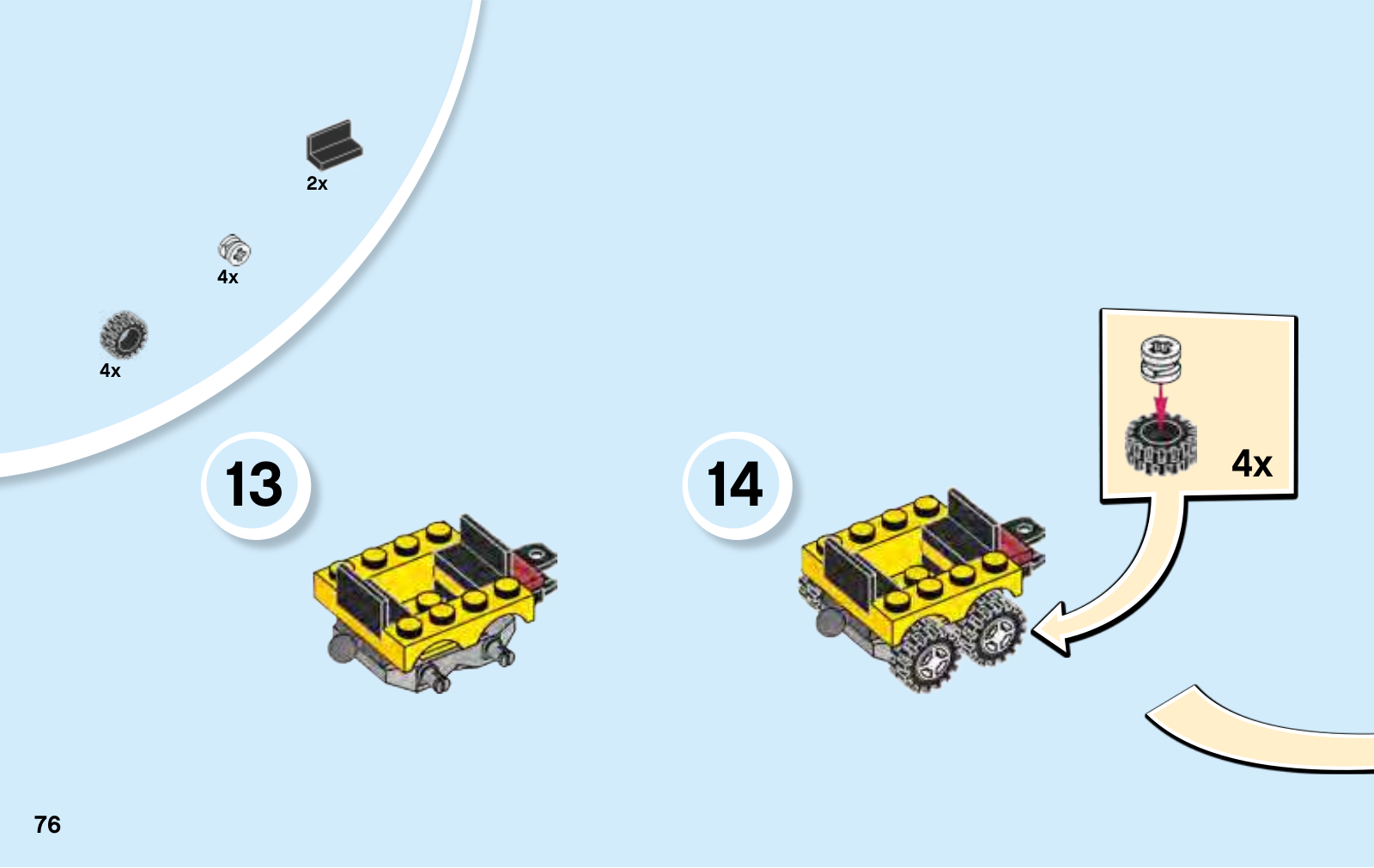 2x

4x

4x

13

14

4x

76