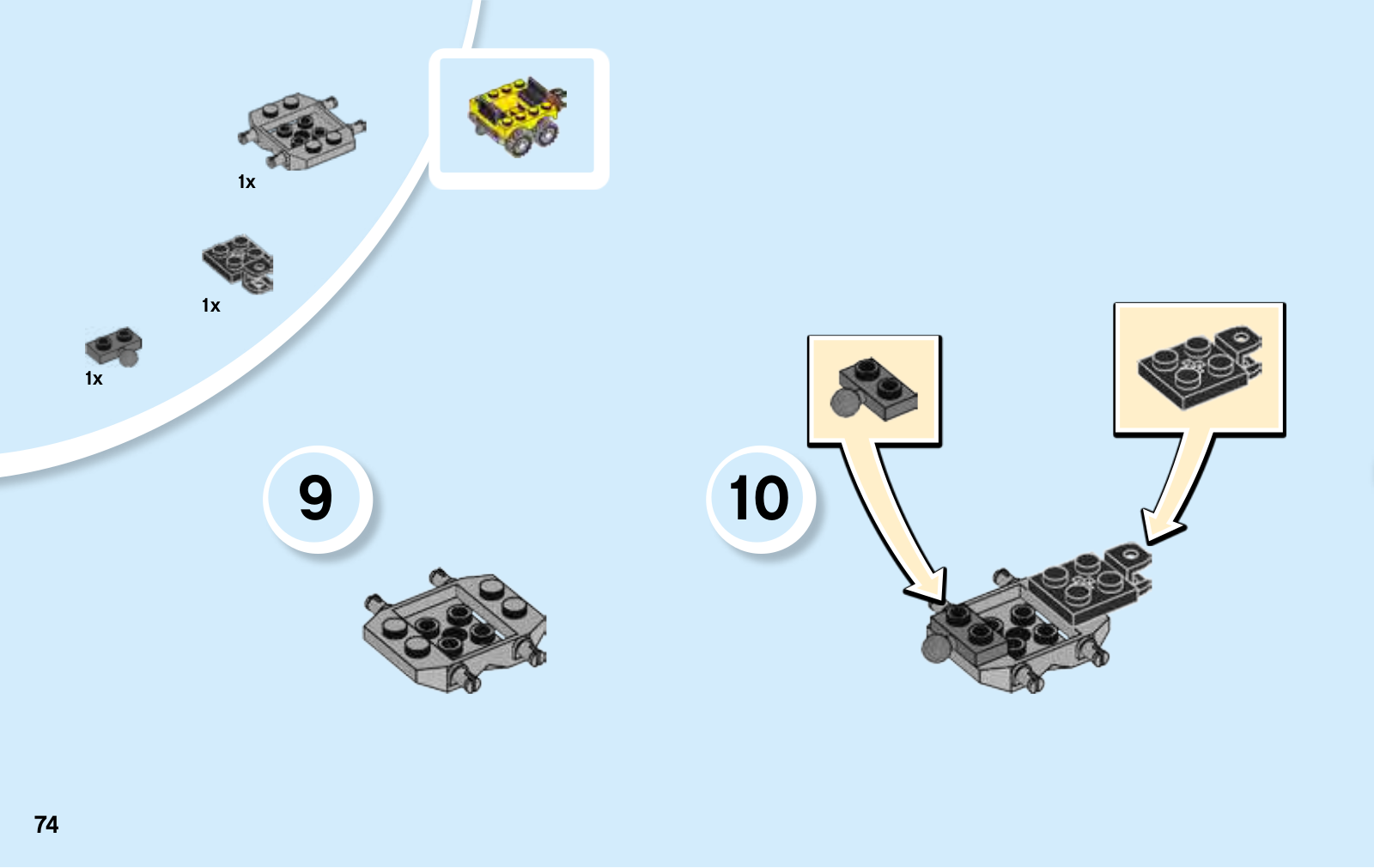 1x

1x

1x

9

10

74