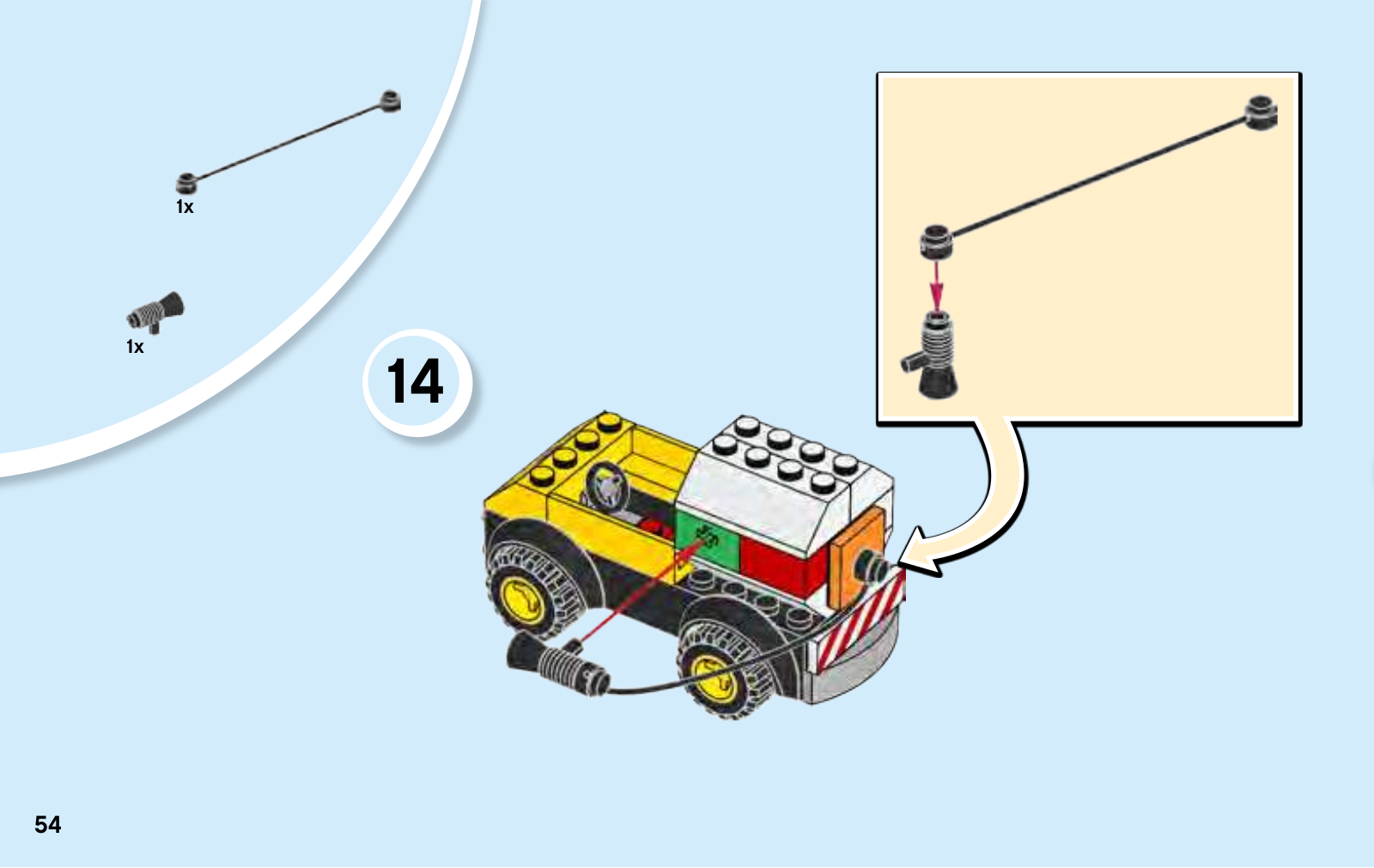 1x

1x

14

54