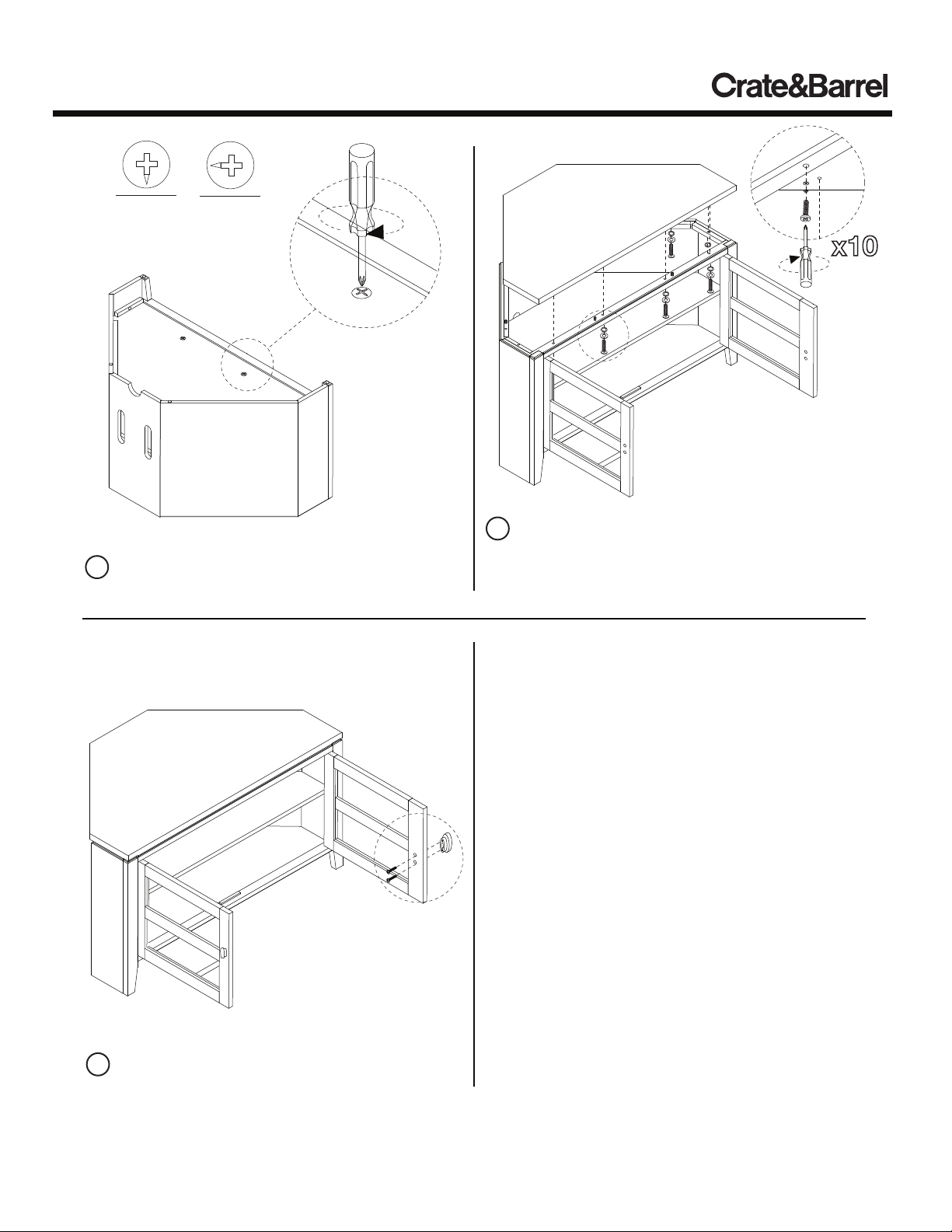 Crate&Barrel

x10