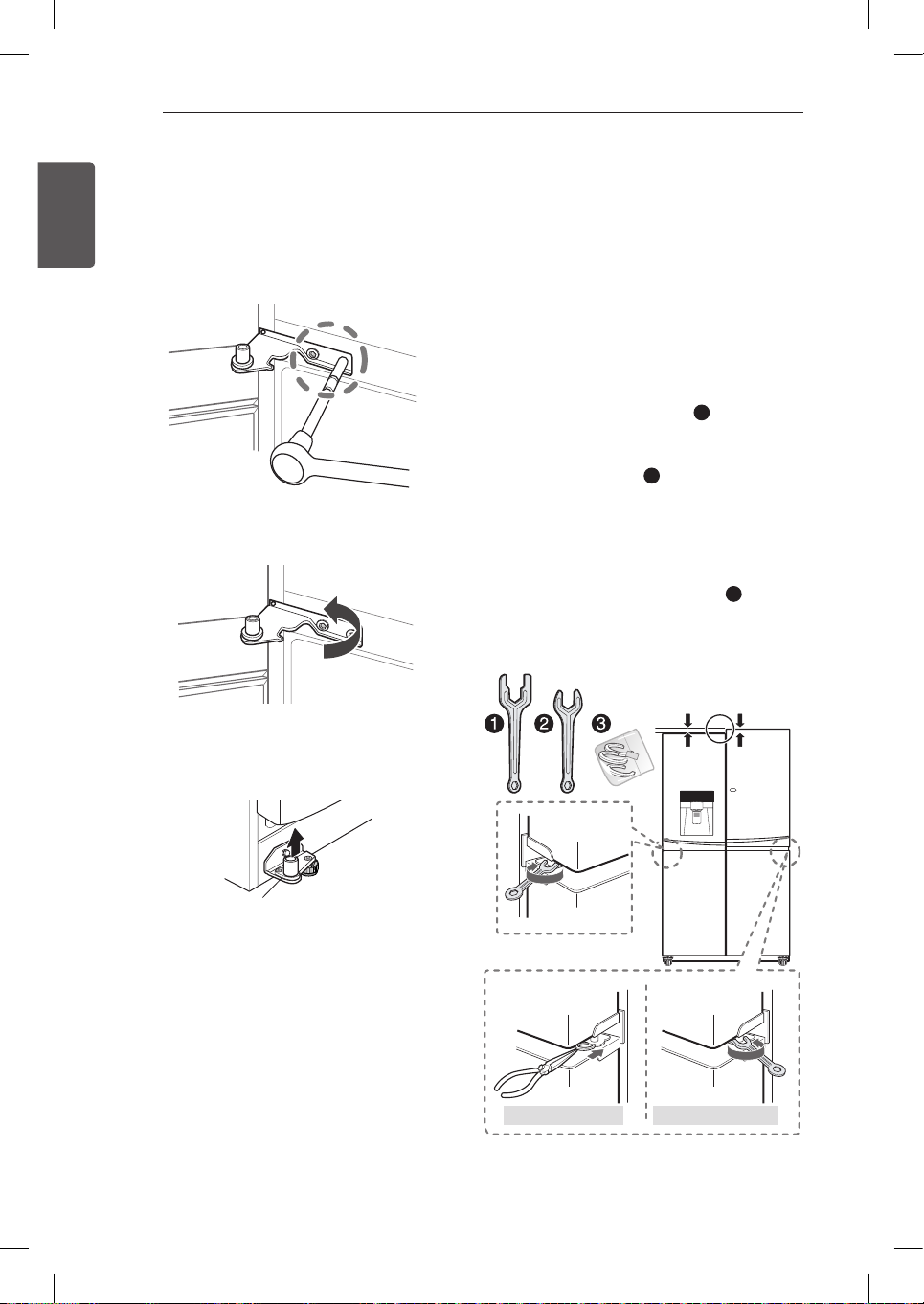 ❶
❷
❸