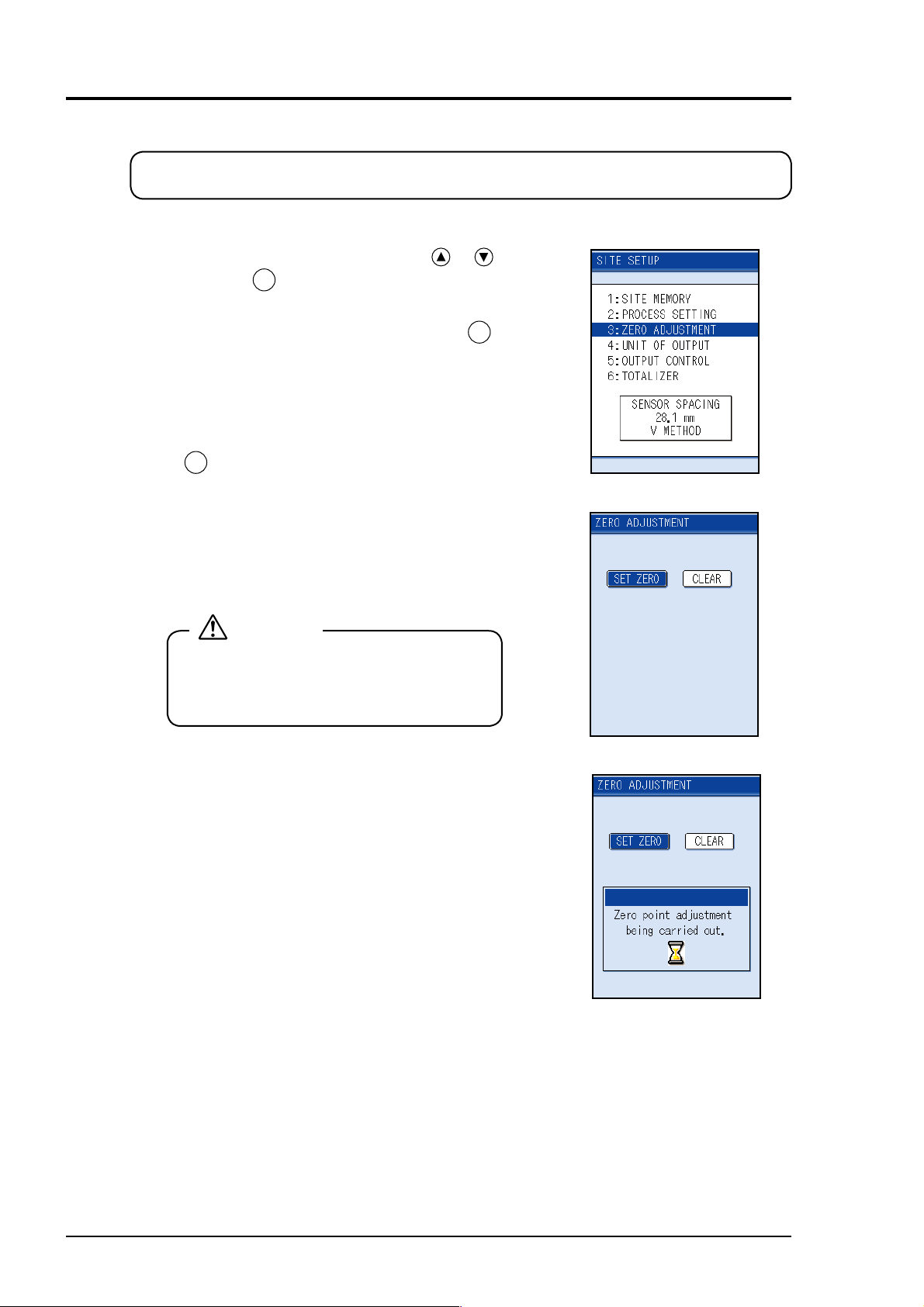 SITE SETUP

1:SITE MEMORY
2:PROCESS SETTING
3:ZERO ADJUSTMENT
4:UNIT OF OUTPUT
5:OUTPUT CONTROL
6:TOTALIZER

SENSOR SPACING
28.1 mm
V METHOD

ZERO ADJUSTMENT

SET ZERO CLEAR

ZERO ADJUSTMENT

SET ZERO CLEAR

Zero point adjustment being carried out.