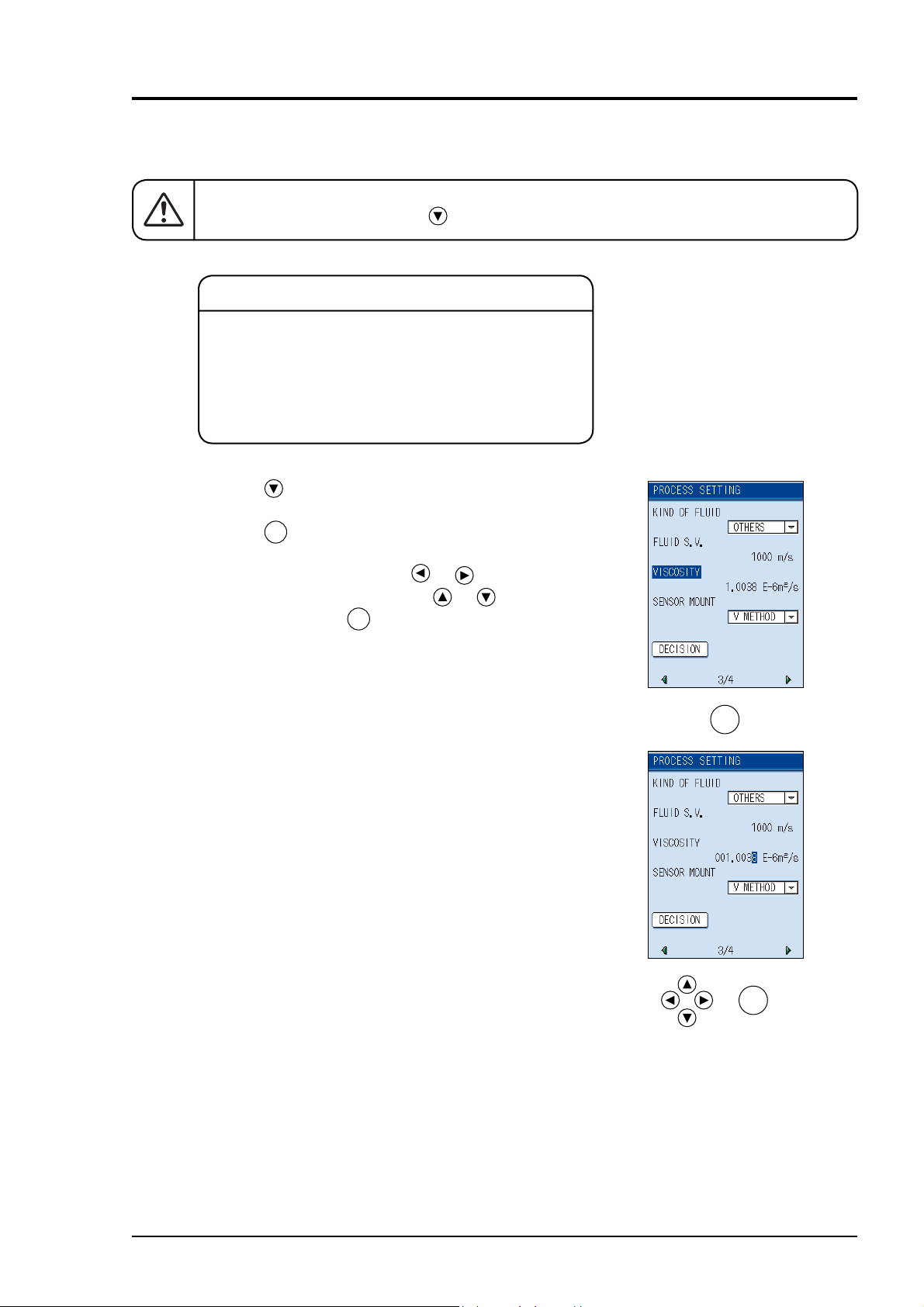 PROCESS SETTING

KIND OF FLUID

OTHERS

FLUID S.V.

1000 m/s

VISCOSITY

1.0038 E-6m²/s

SENSOR MOUNT

V METHOD

DECISION

3/4

PROCESS SETTING

KIND OF FLUID

OTHERS

FLUID S.V.

1000 m/s

VISCOSITY

001.0038 E-6m²/s

SENSOR MOUNT

V METHOD

DECISION

3/4