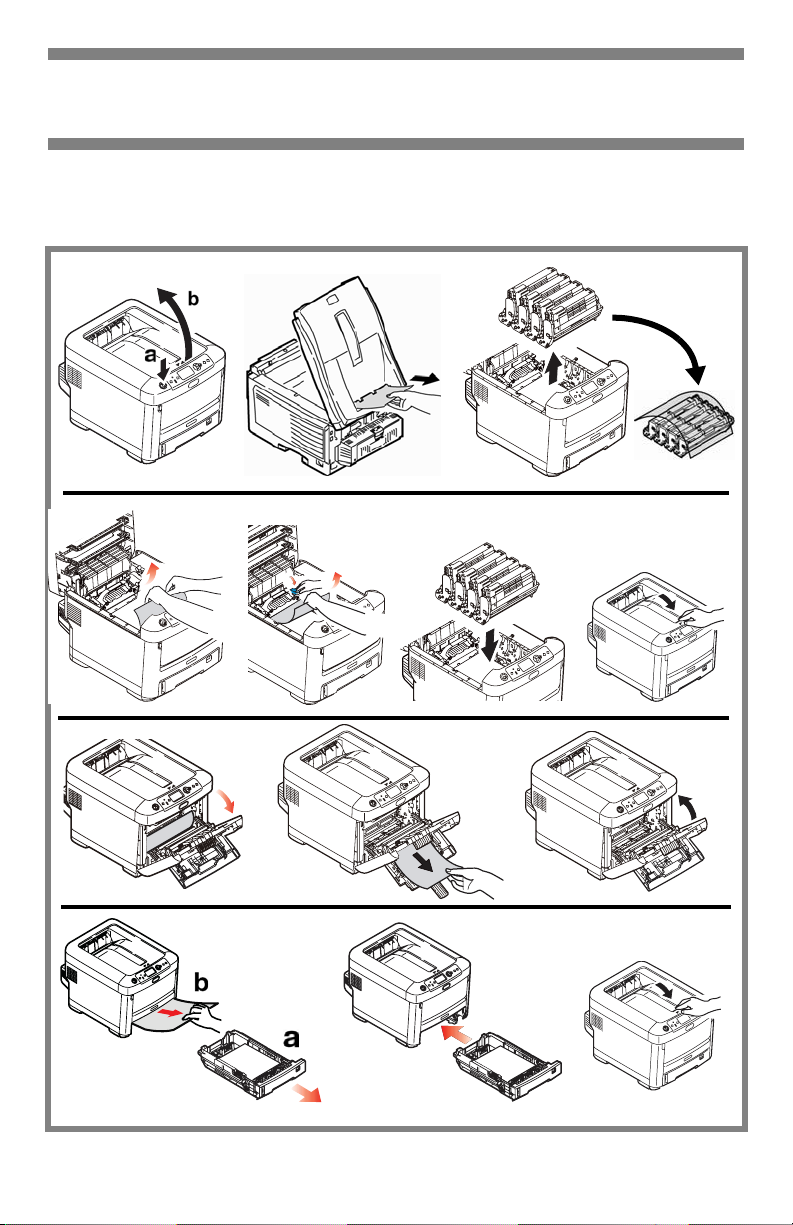 b

a

b

a