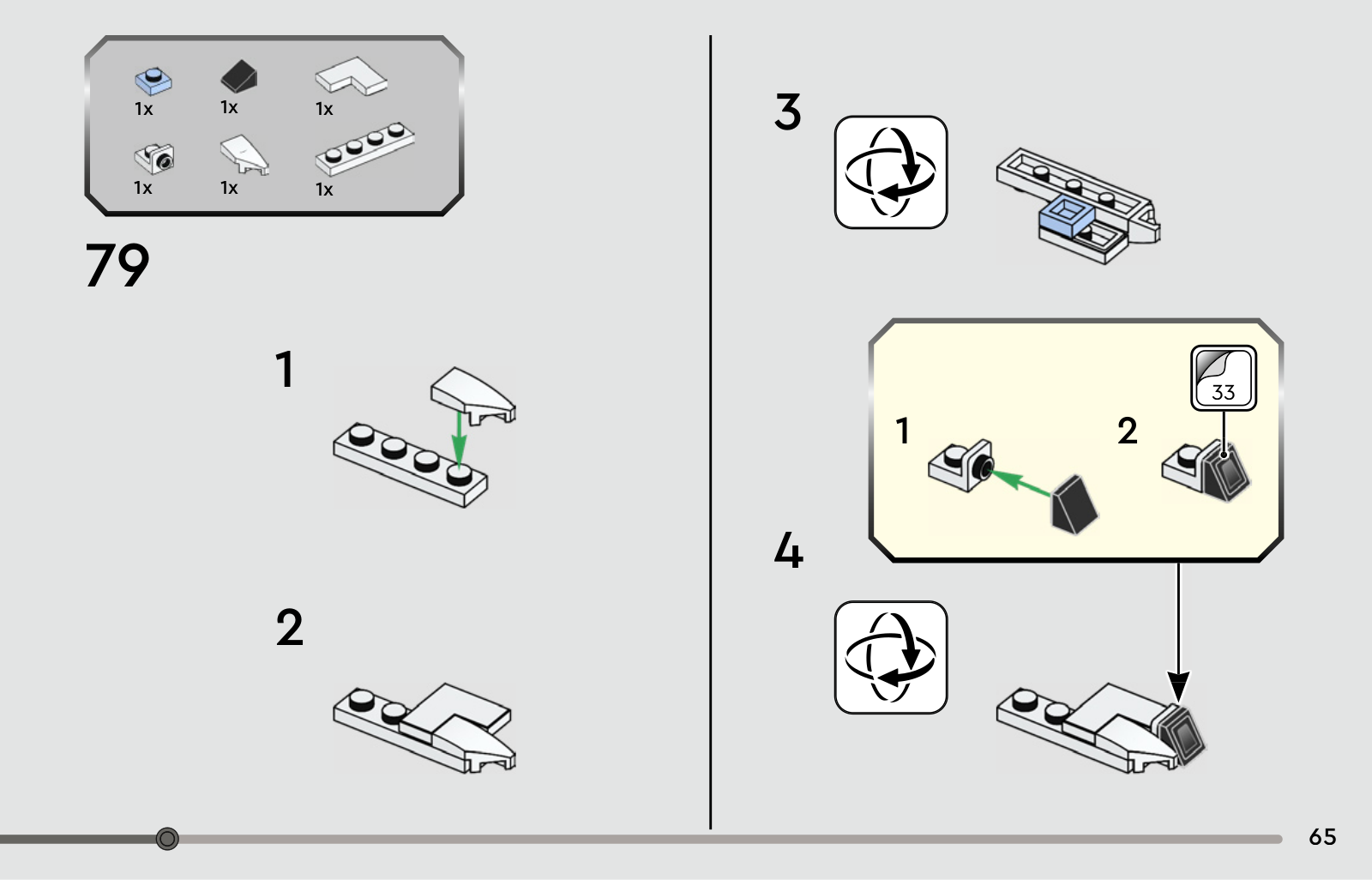 1x
1x
1x
1x
1x
1x

79

1

2

3

1

2

33

4

65