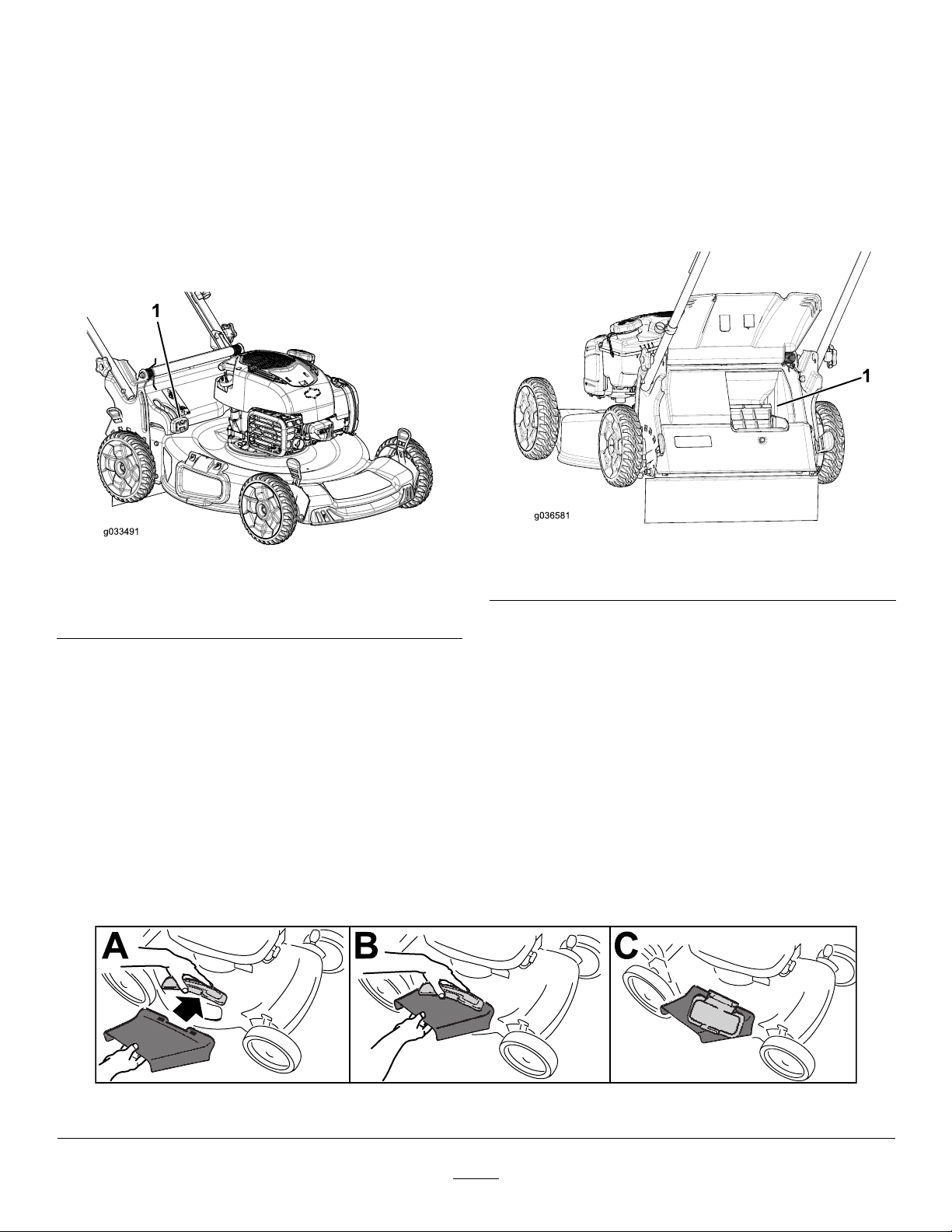 1

g033491

1

g036581

A

B

C