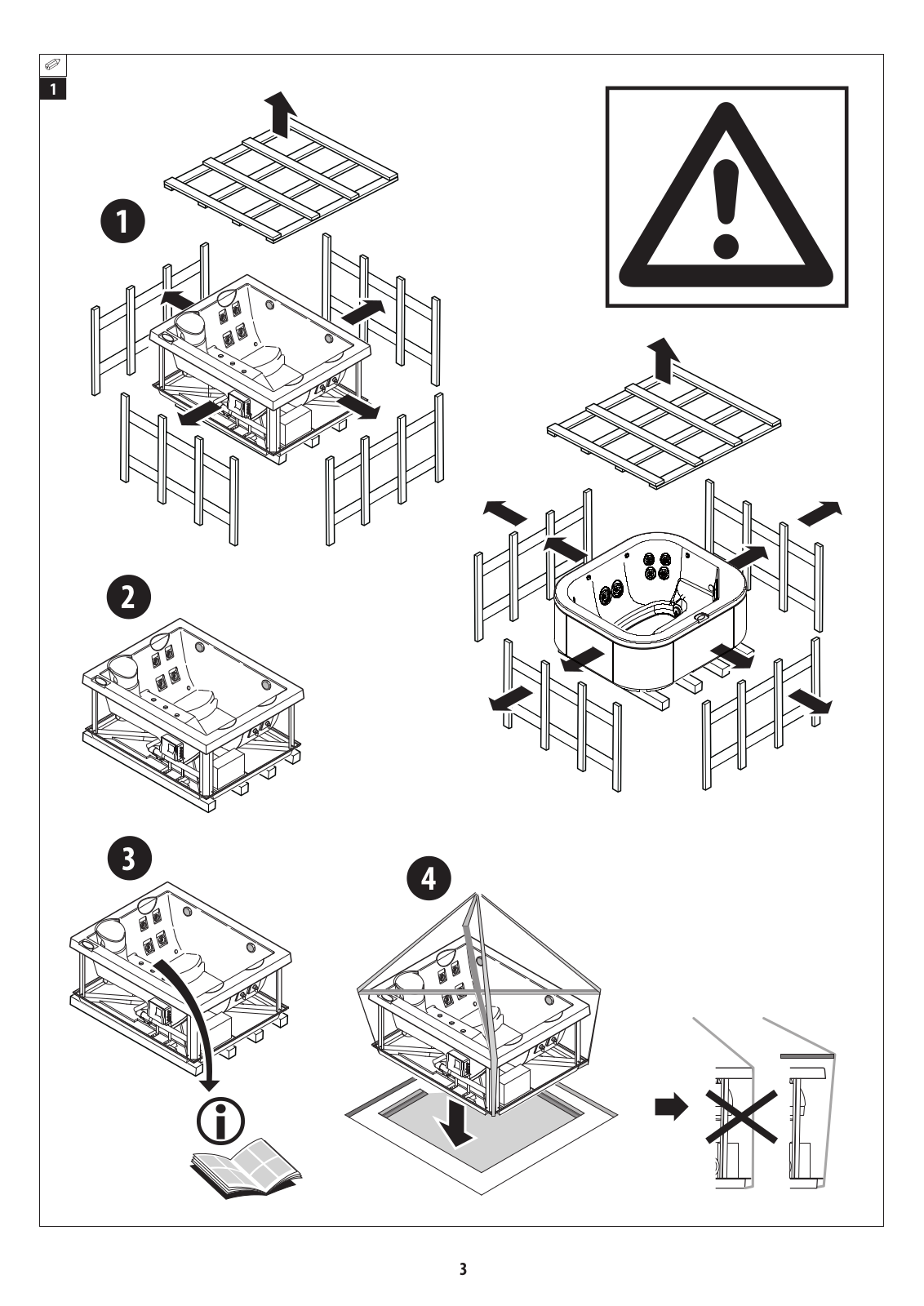 1

1

2

3

4

3