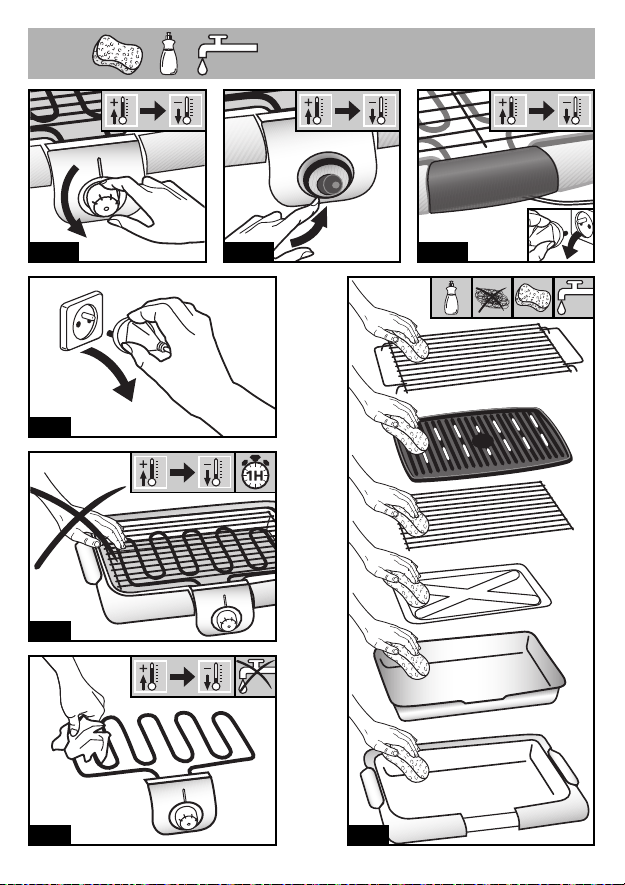 1H