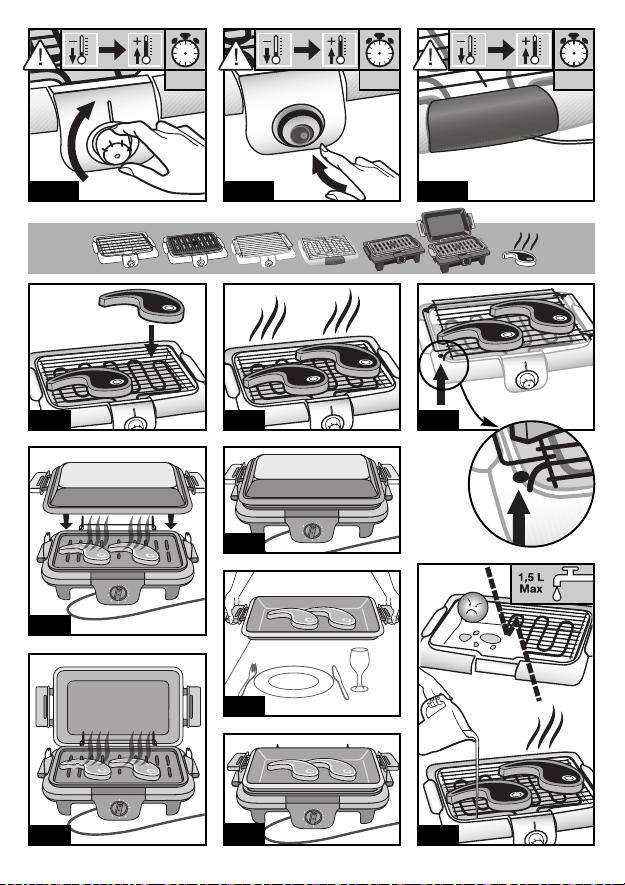 1,5 L
Max